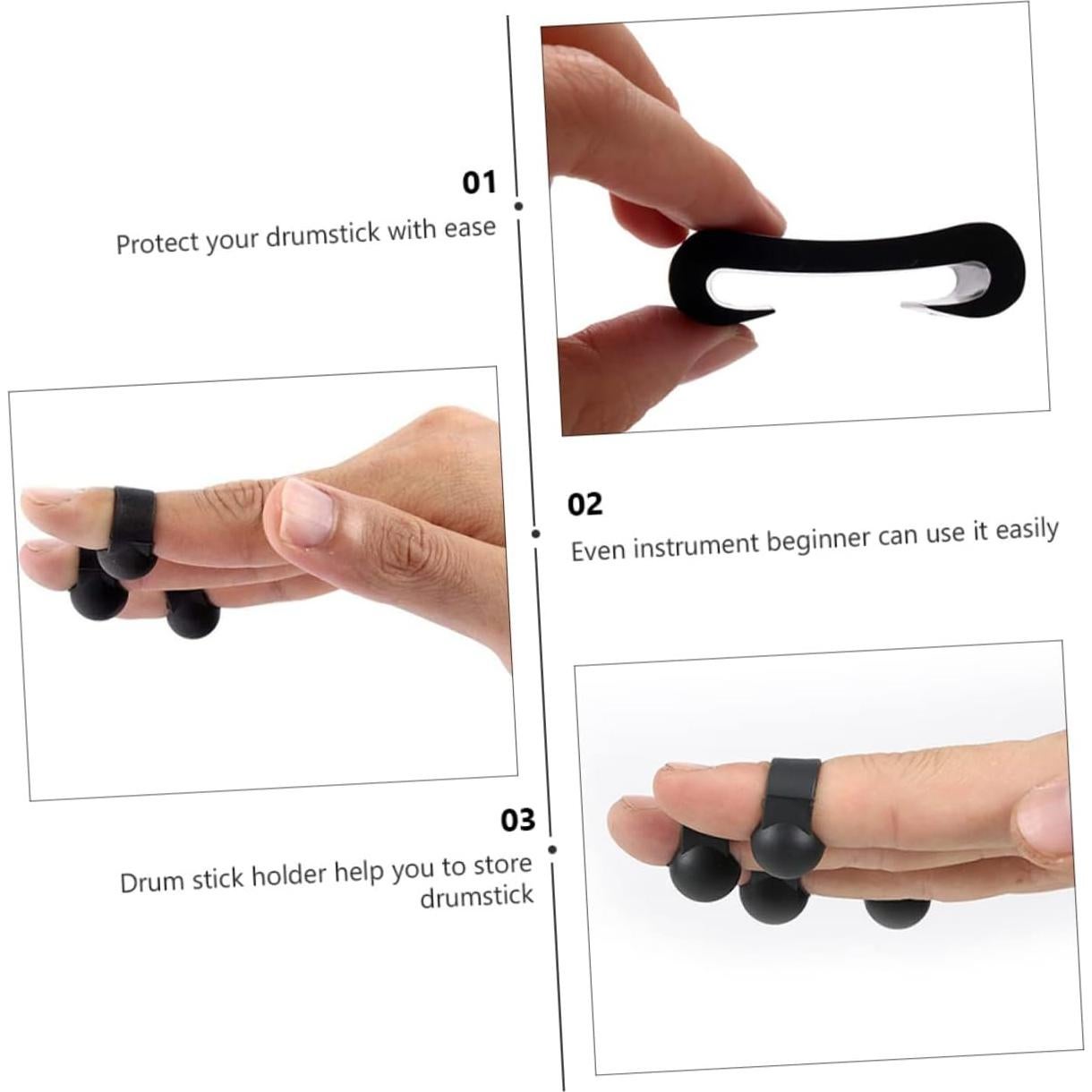 01
Protect your drumstick with ease

02
Even instrument beginner can use it easily

03
Drum stick holder help you to store drumstick