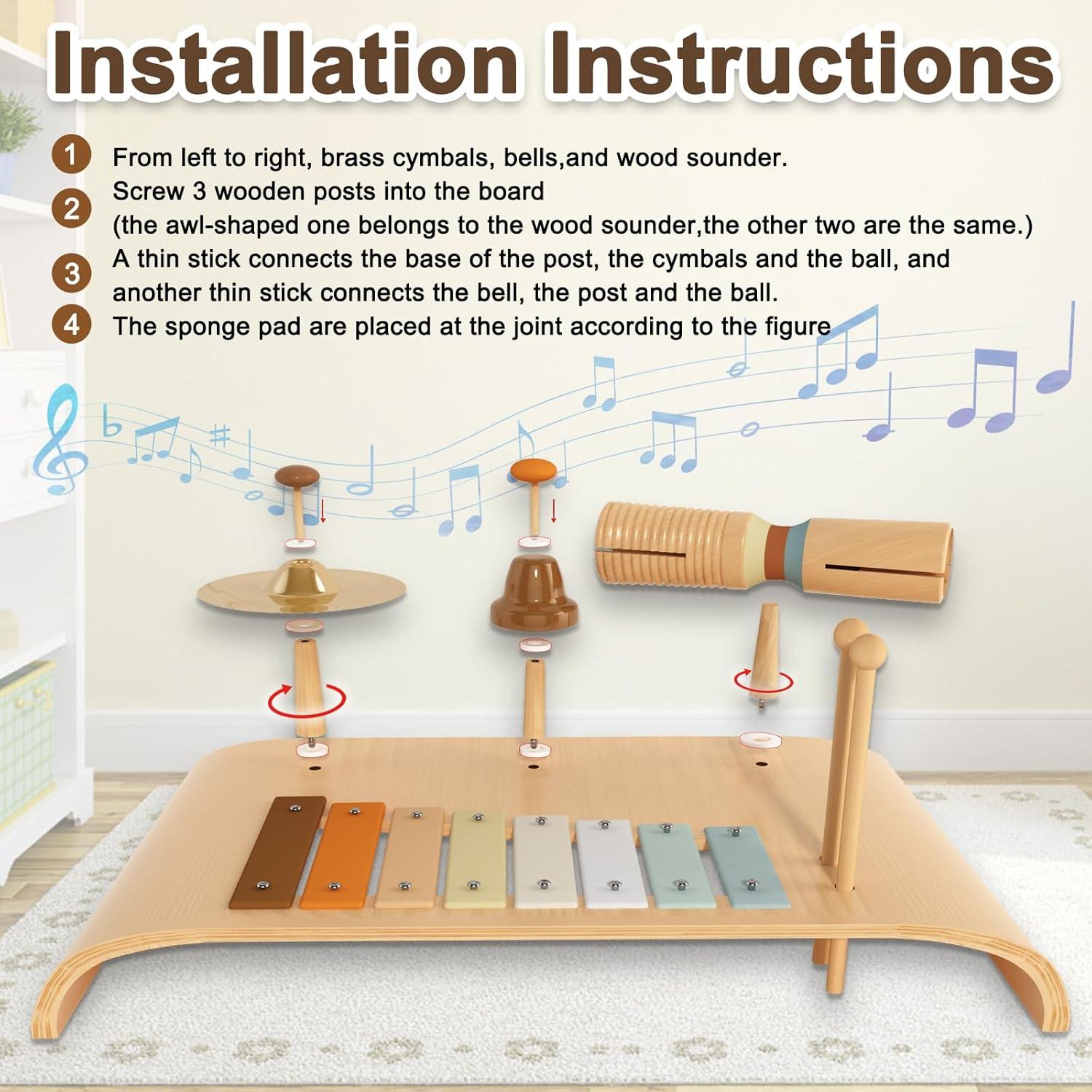 Installation Instructions

1 From left to right, brass cymbals, bells,and wood sounder.

2 Screw 3 wooden posts into the board (the awl-shaped one belongs to the wood sounder,the other two are the same.)

3 A thin stick connects the base of the post, the cymbals and the ball, and another thin stick connects the bell, the post and the ball.

4 The sponge pad are placed at the joint according to the figure