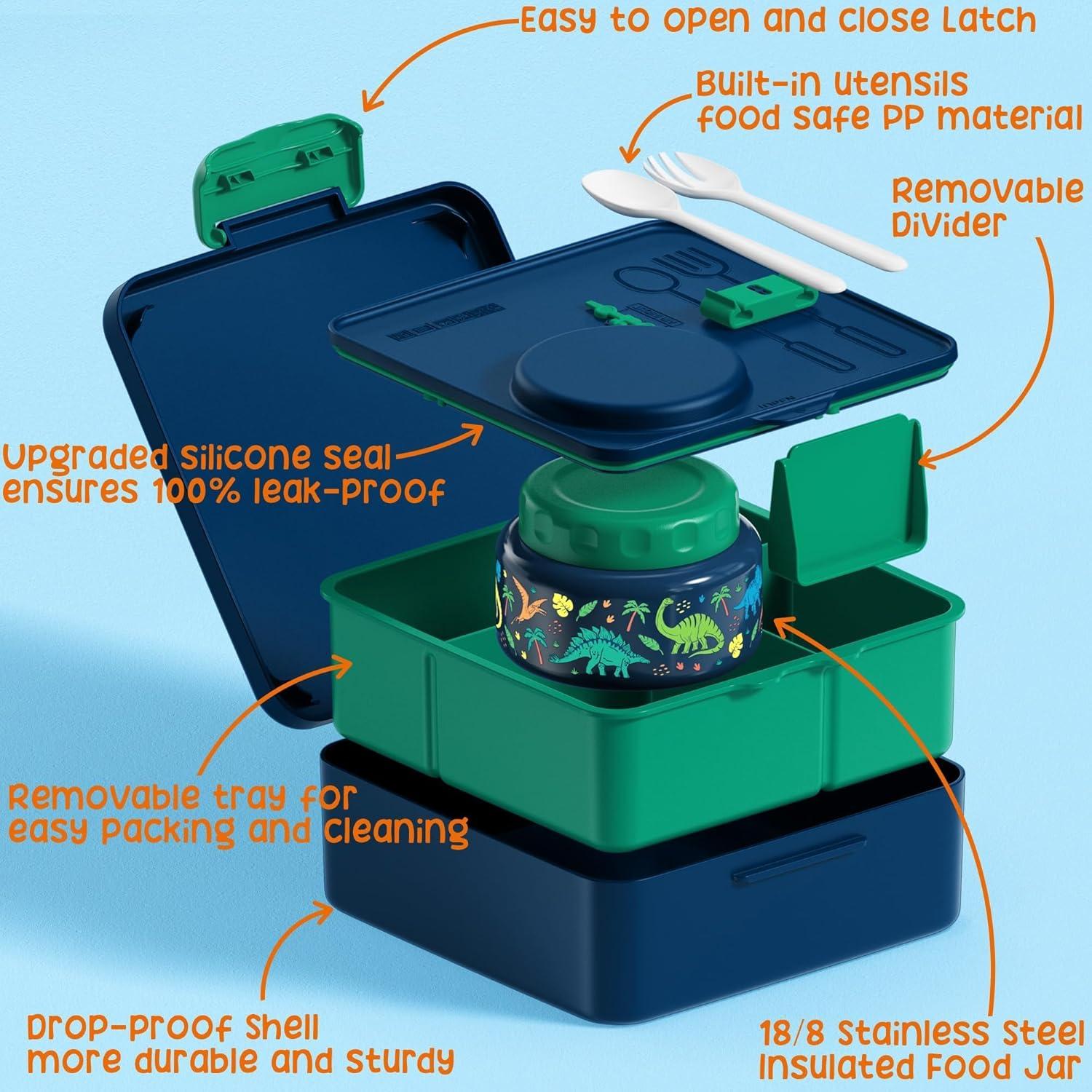 Easy to open and close Latch

Built-in utensils food safe PP material

Removable Divider

Upgraded silicone seal ensures 100% leak-proof

Removable tray for easy packing and cleaning

Drop-proof shell more durable and sturdy

18/8 Stainless Steel Insulated Food Jar