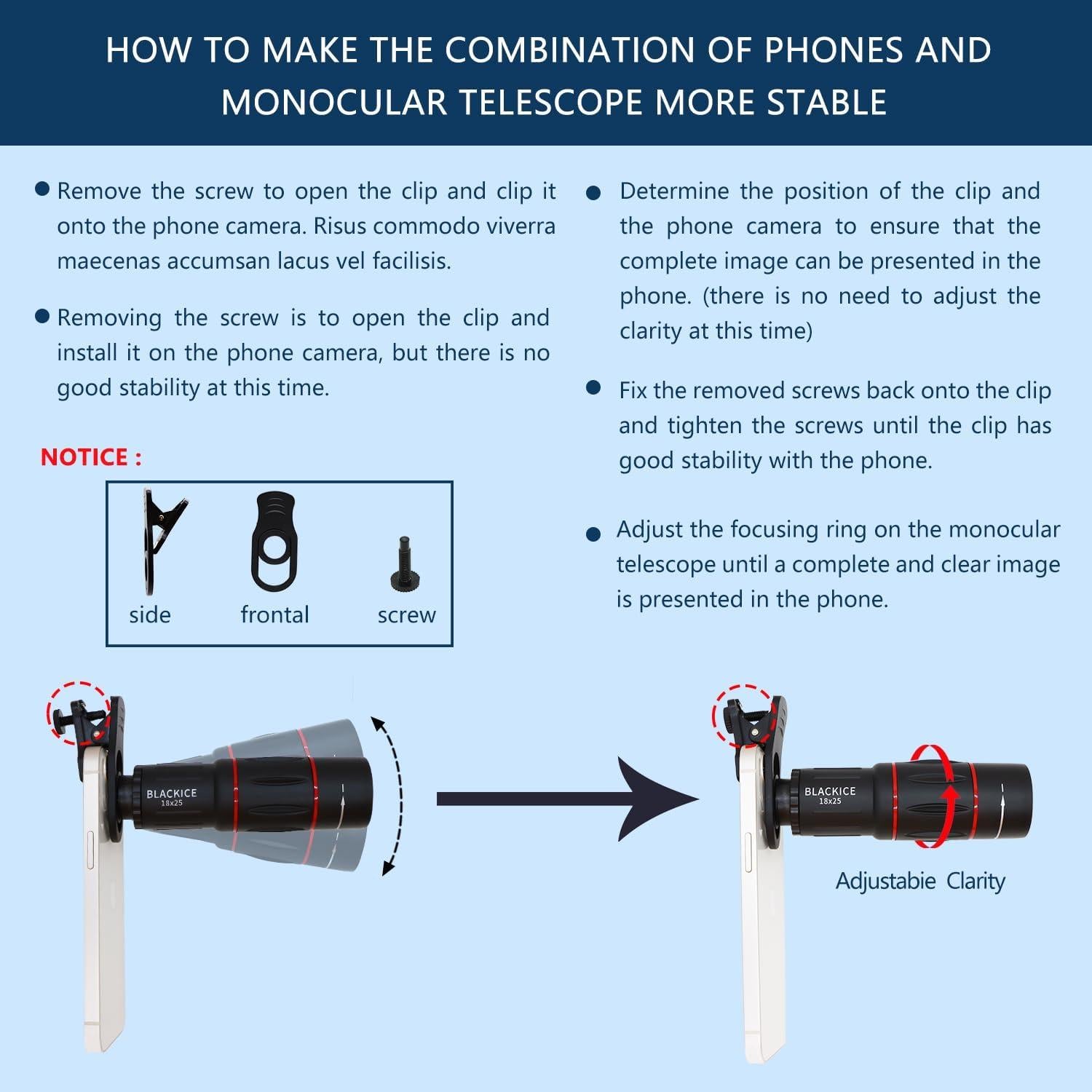 HOW TO MAKE THE COMBINATION OF PHONES AND MONOCULAR TELESCOPE MORE STABLE

● Remove the screw to open the clip and clip it onto the phone camera. Risus commodo viverra maecenas accumsan lacus vel facilisis.

● Removing the screw is to open the clip and install it on the phone camera, but there is no good stability at this time.

NOTICE :

side

frontal

screw

● Determine the position of the clip and the phone camera to ensure that the complete image can be presented in the phone. (there is no need to adjust the clarity at this time)

● Fix the removed screws back onto the clip and tighten the screws until the clip has good stability with the phone.

● Adjust the focusing ring on the monocular telescope until a complete and clear image is presented in the phone.

BLACKICE
18x25

BLACKICE
18x25

Adjustabie Clarity