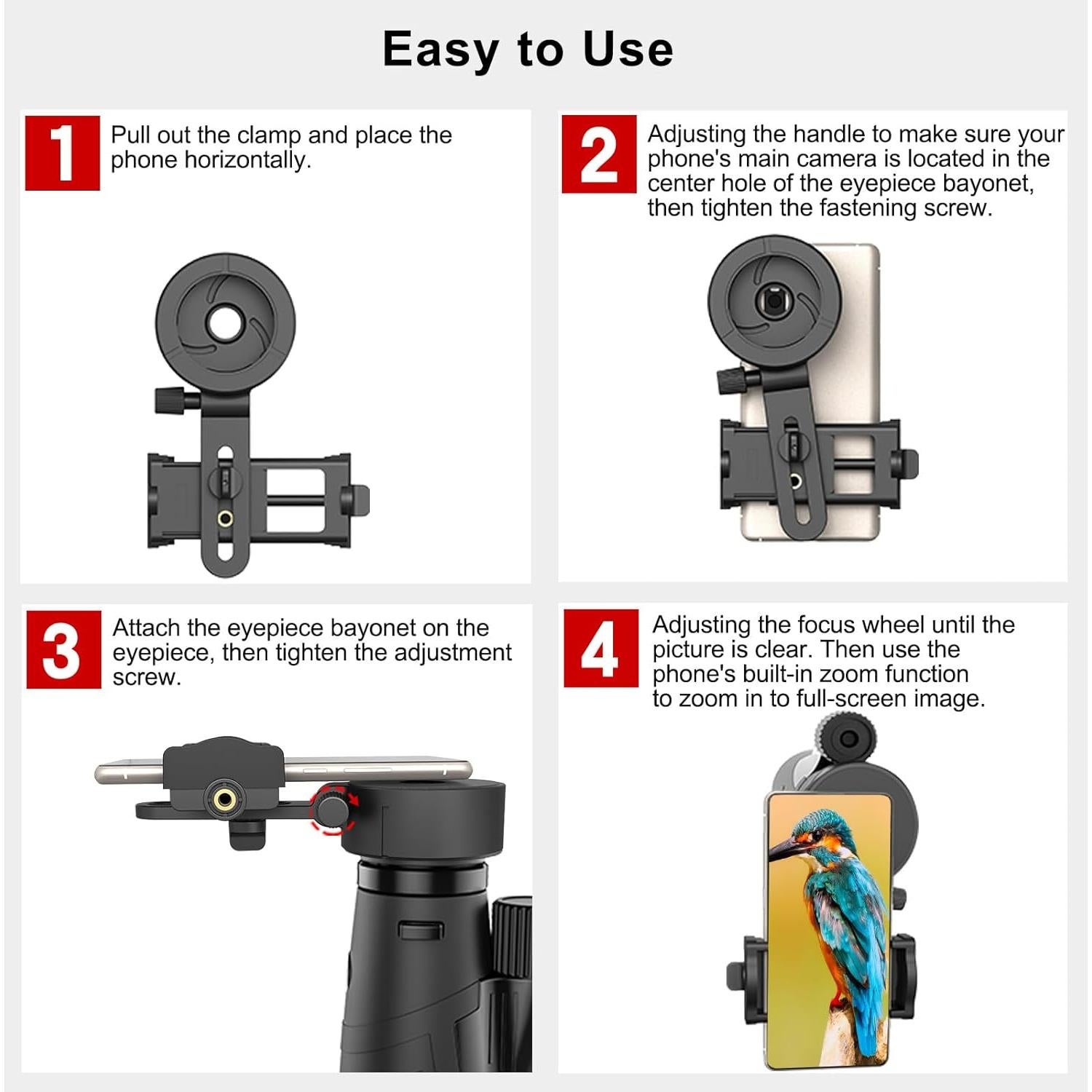 Easy to Use

1
Pull out the clamp and place the phone horizontally.

2
Adjusting the handle to make sure your phone's main camera is located in the center hole of the eyepiece bayonet, then tighten the fastening screw.

3
Attach the eyepiece bayonet on the eyepiece, then tighten the adjustment screw.

4
Adjusting the focus wheel until the picture is clear. Then use the phone's built-in zoom function to zoom in to full-screen image.