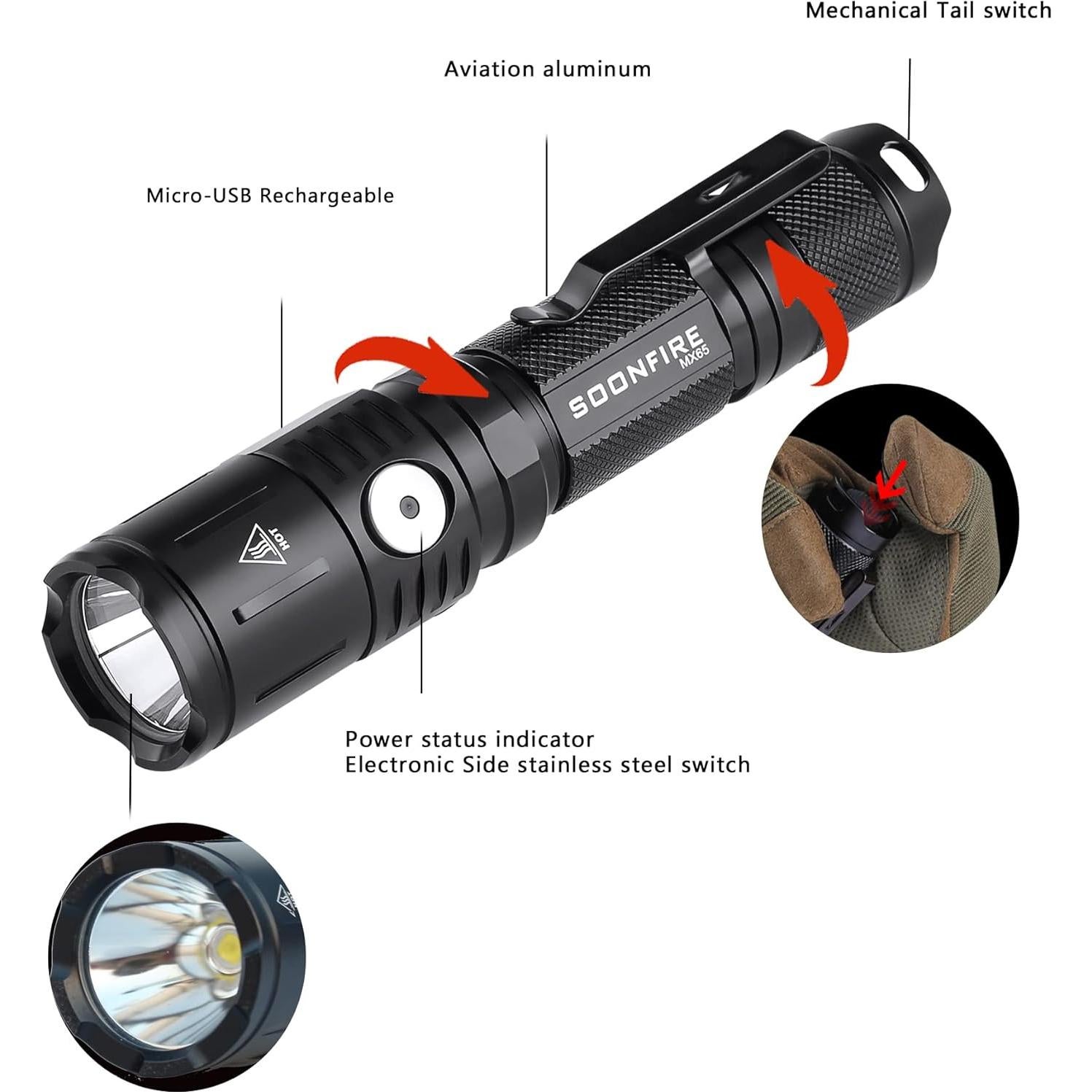 Mechanical Tail switch

Aviation aluminum

Micro-USB Rechargeable

SOONFIRE
MX65

HOT

Power status indicator
Electronic Side stainless steel switch