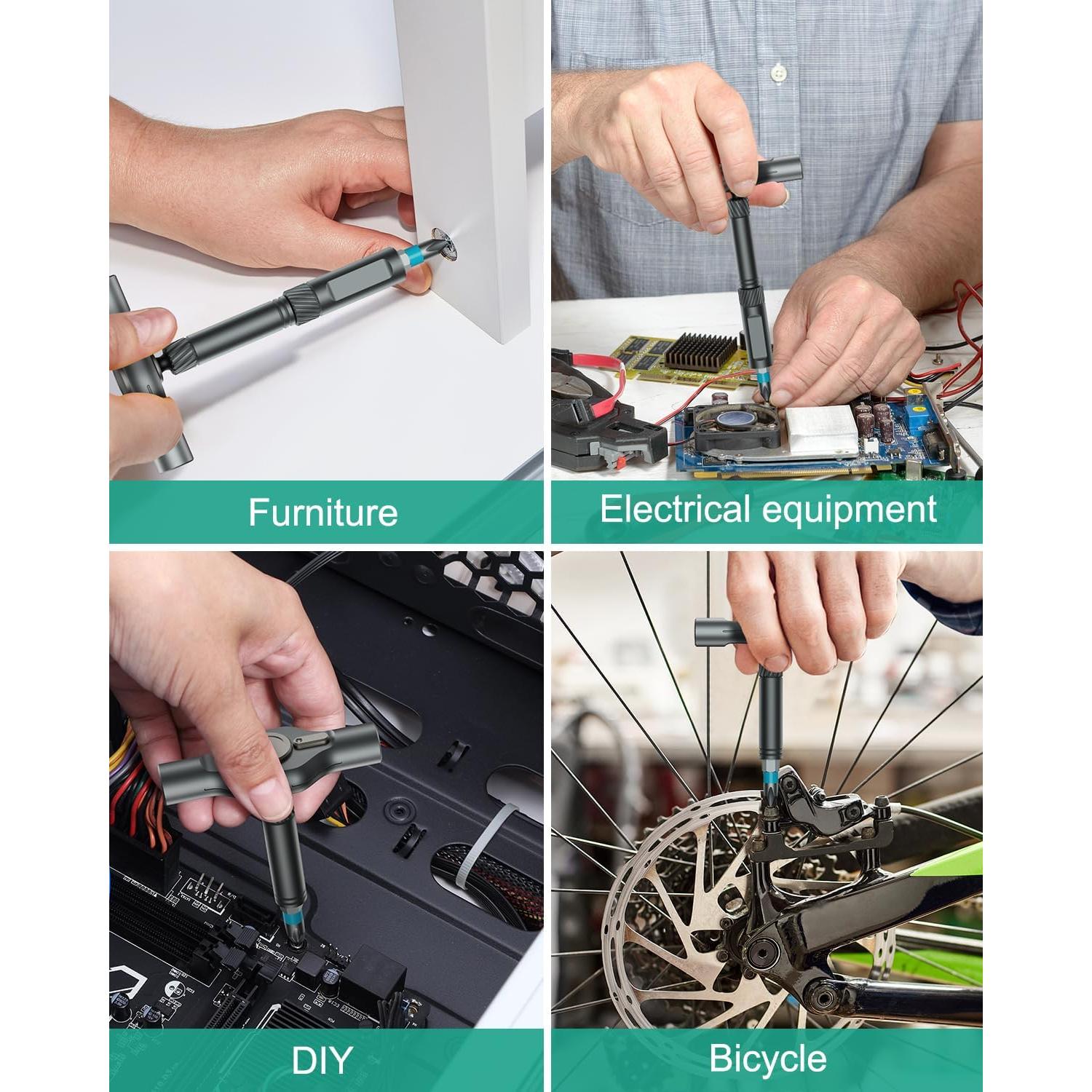 Furniture

Electrical equipment

DIY

Bicycle