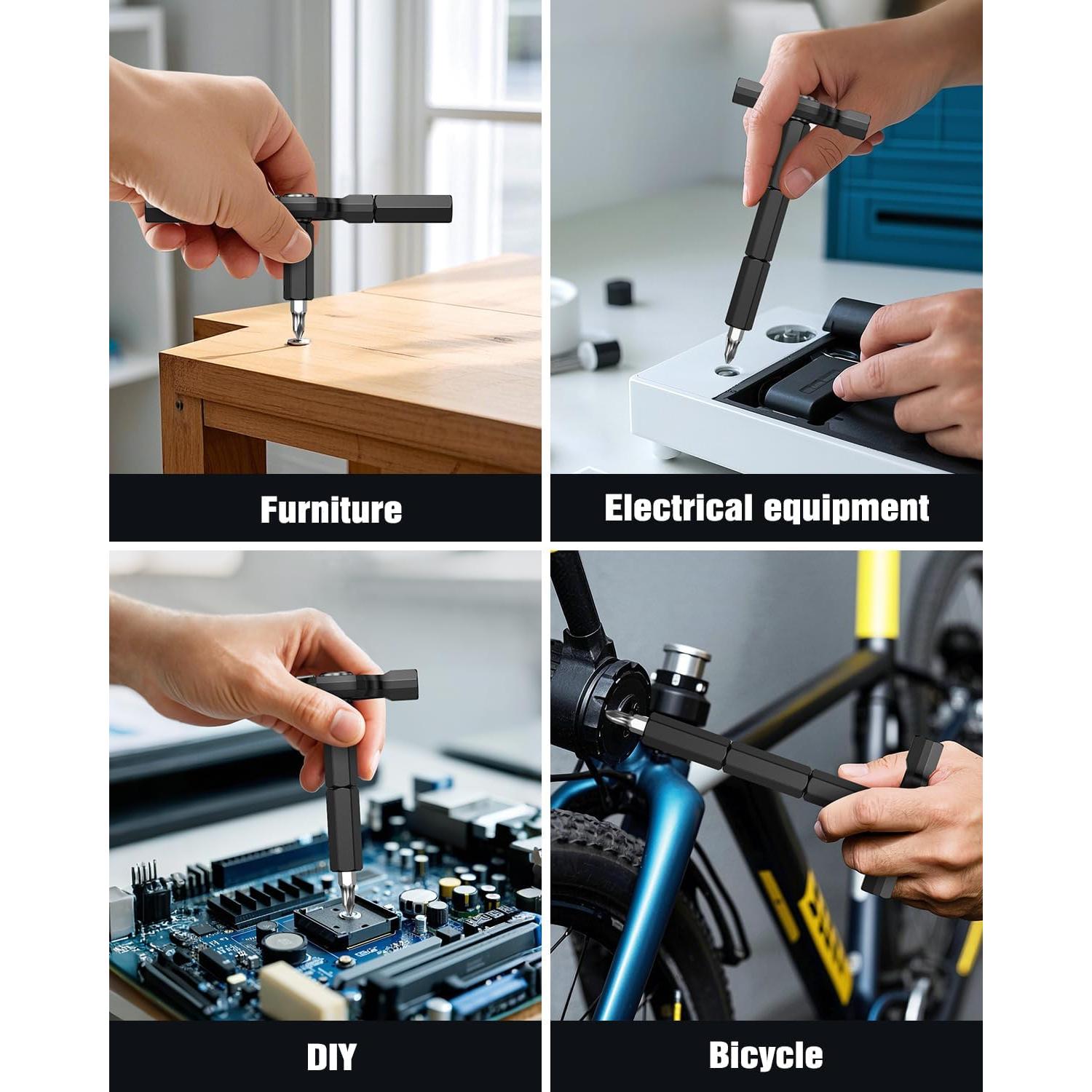 Furniture

Electrical equipment

DIY

Bicycle