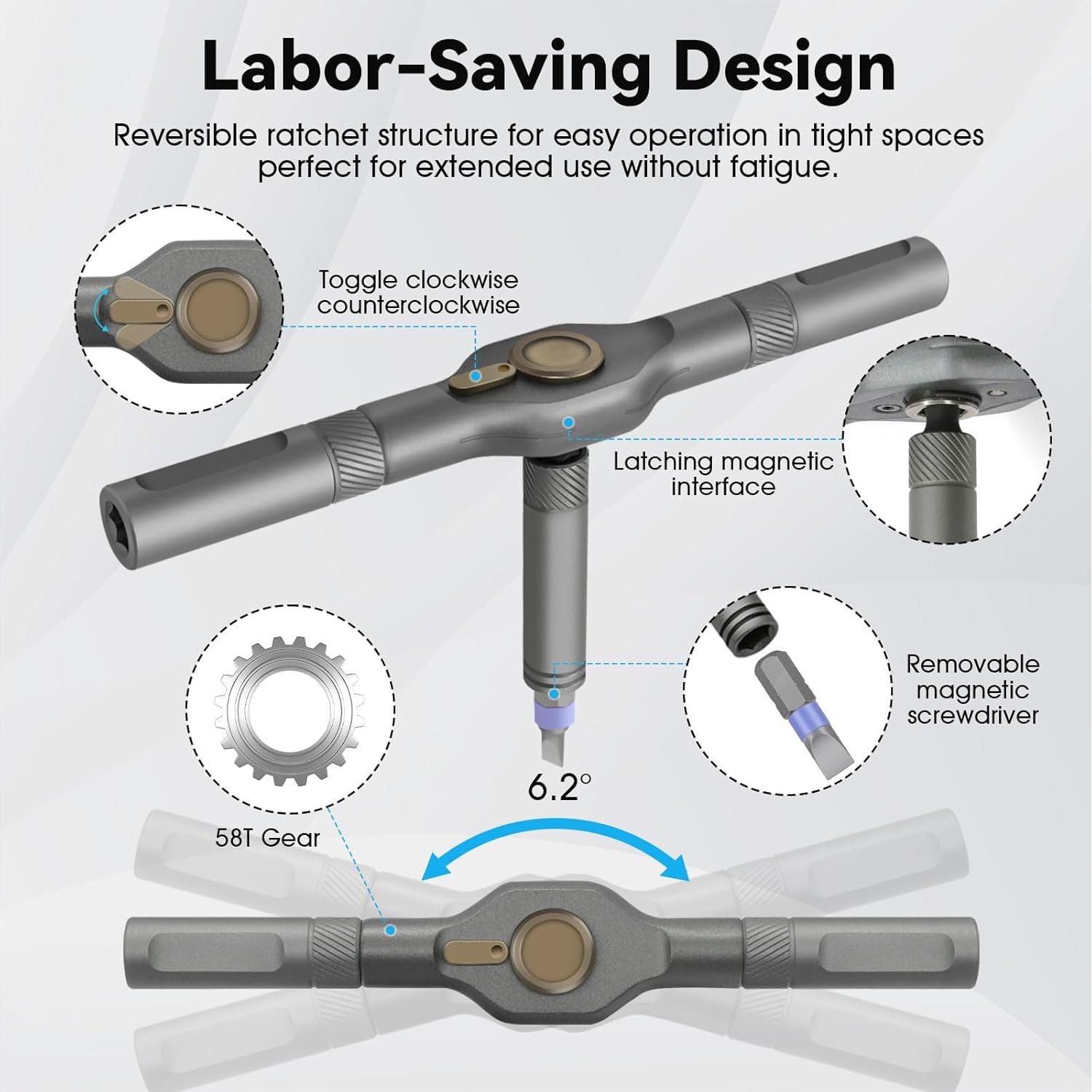 Labor-Saving Design

Reversible ratchet structure for easy operation in tight spaces perfect for extended use without fatigue.

Toggle clockwise counterclockwise

Latching magnetic interface

Removable magnetic screwdriver

6.2°

58T Gear