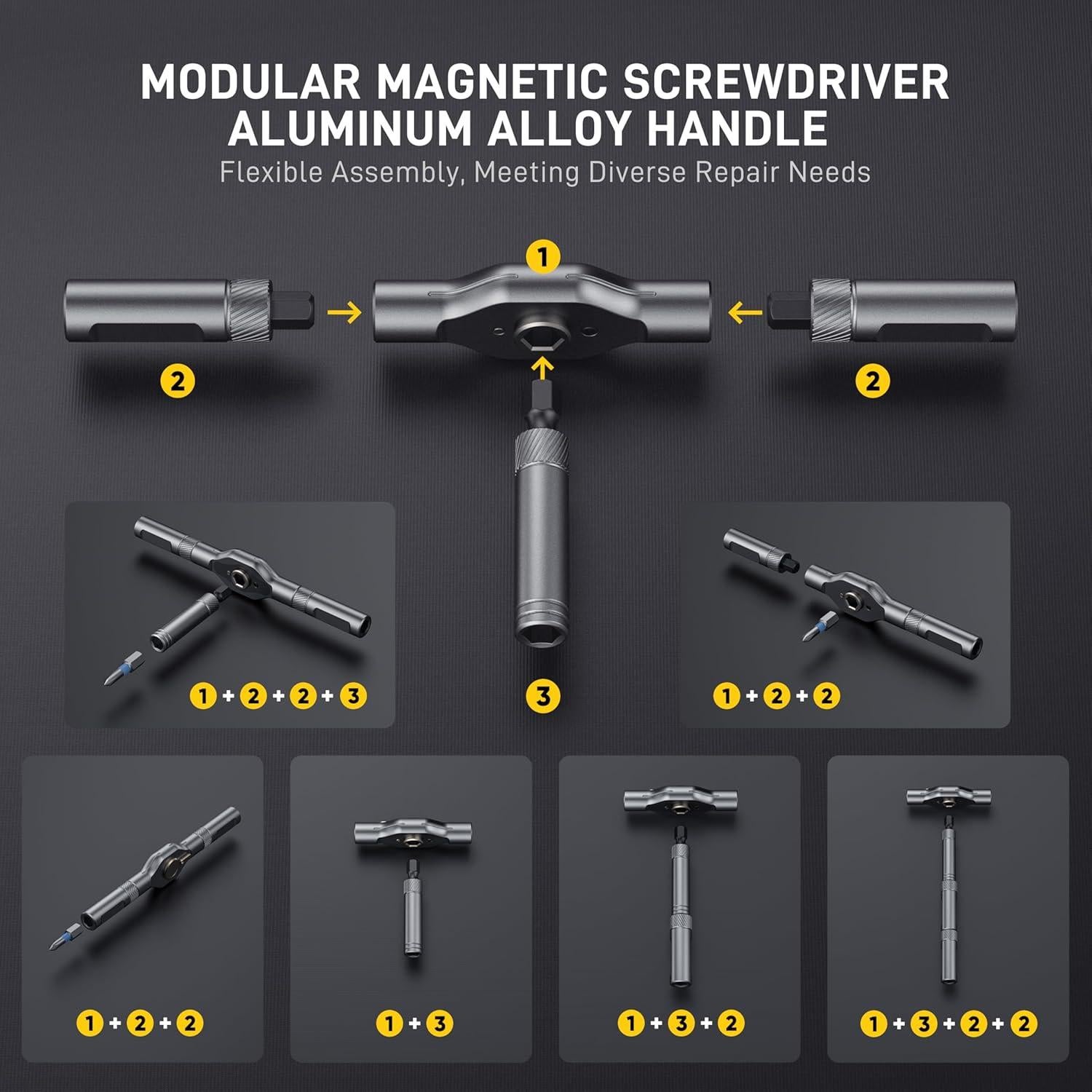 MODULAR MAGNETIC SCREWDRIVER
ALUMINUM ALLOY HANDLE
Flexible Assembly, Meeting Diverse Repair Needs

1

2

2

3

1 + 2 + 2 + 3

1 + 2 + 2

1 + 2 + 2

1 + 3

1 + 3 + 2

1 + 3 + 2 + 2