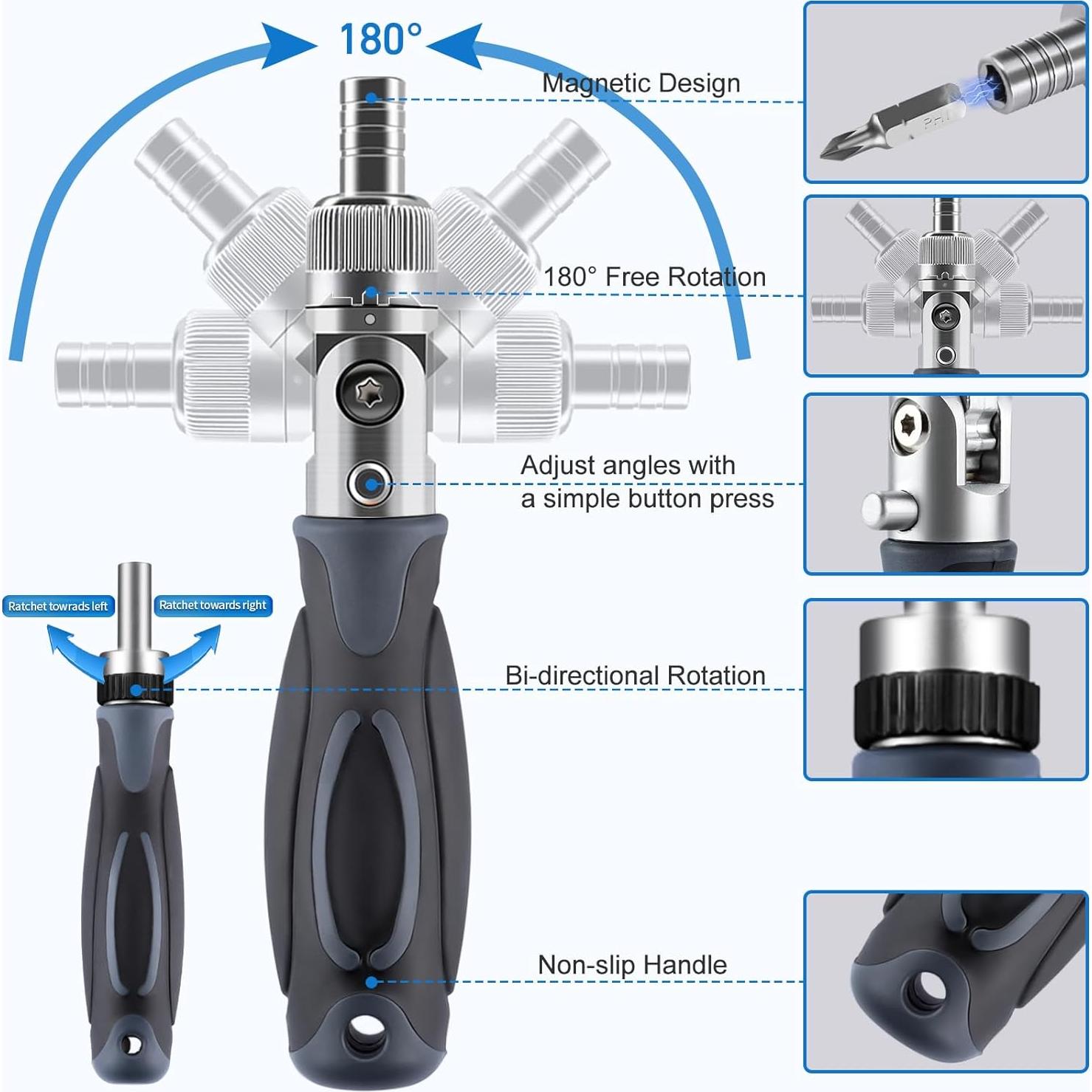 180°

Magnetic Design

PH1

180° Free Rotation

Adjust angles with a simple button press

Ratchet towrads left

Ratchet towards right

Bi-directional Rotation

Non-slip Handle