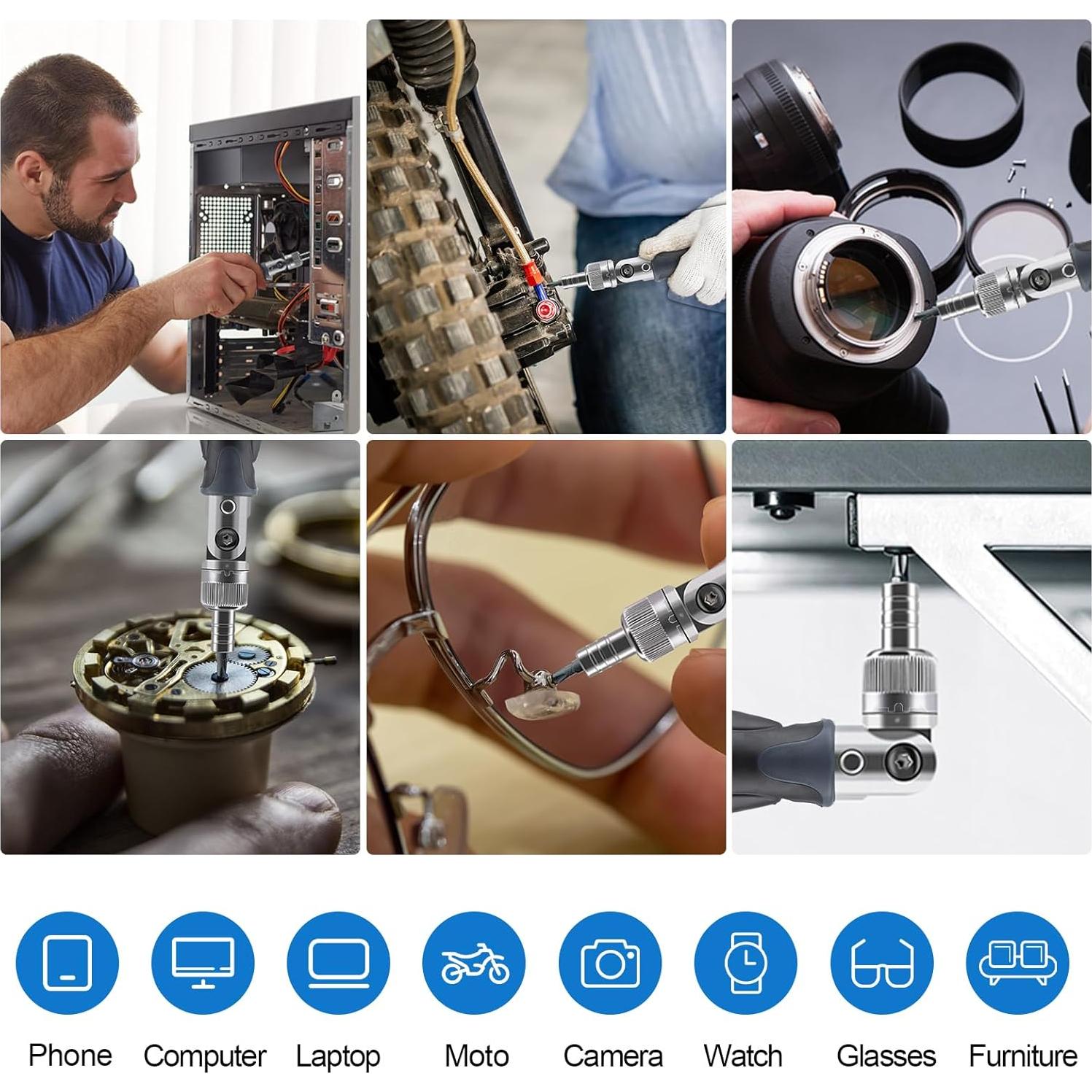 Phone Computer Laptop Moto Camera Watch Glasses Furniture