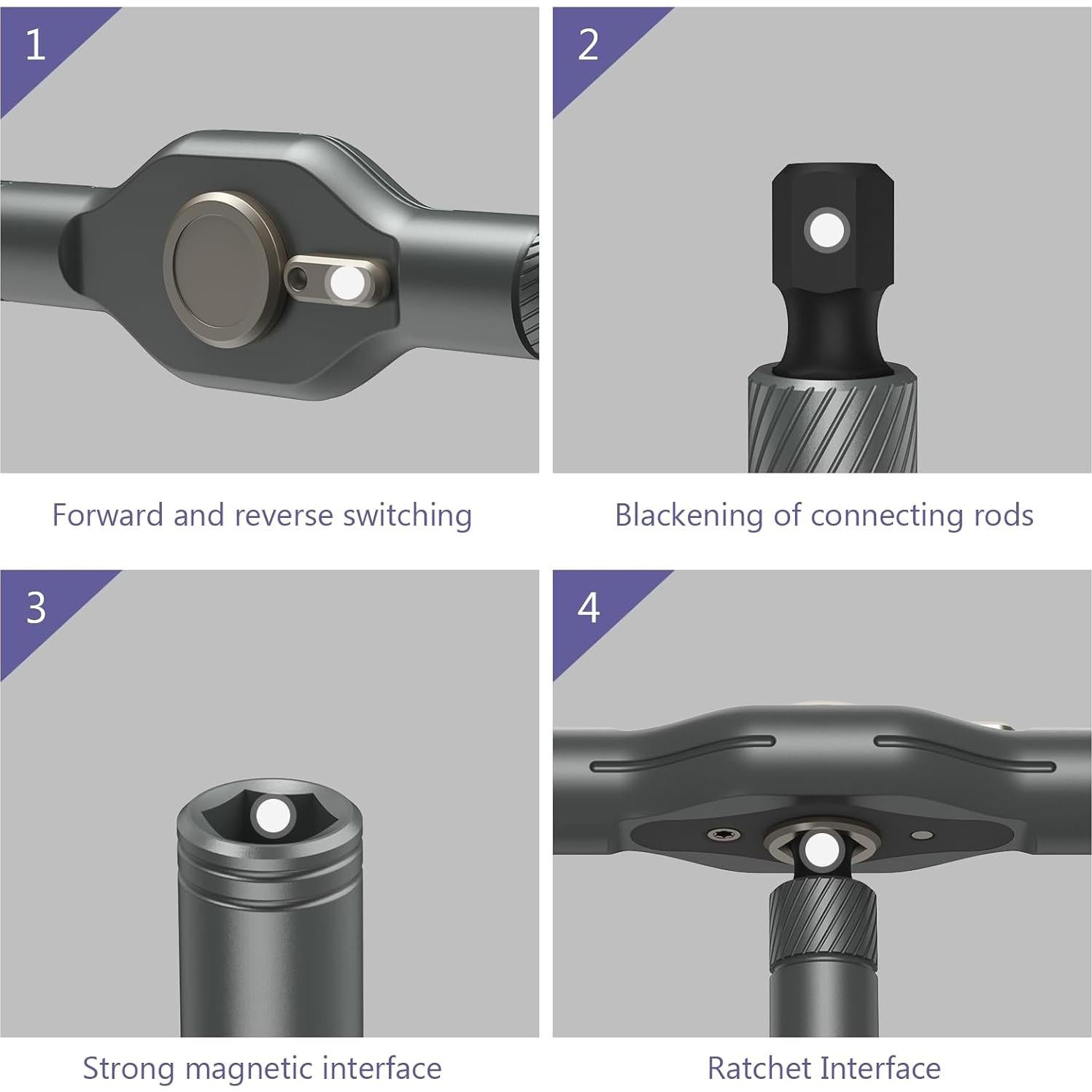 1

Forward and reverse switching

2

Blackening of connecting rods

3

Strong magnetic interface

4

Ratchet Interface