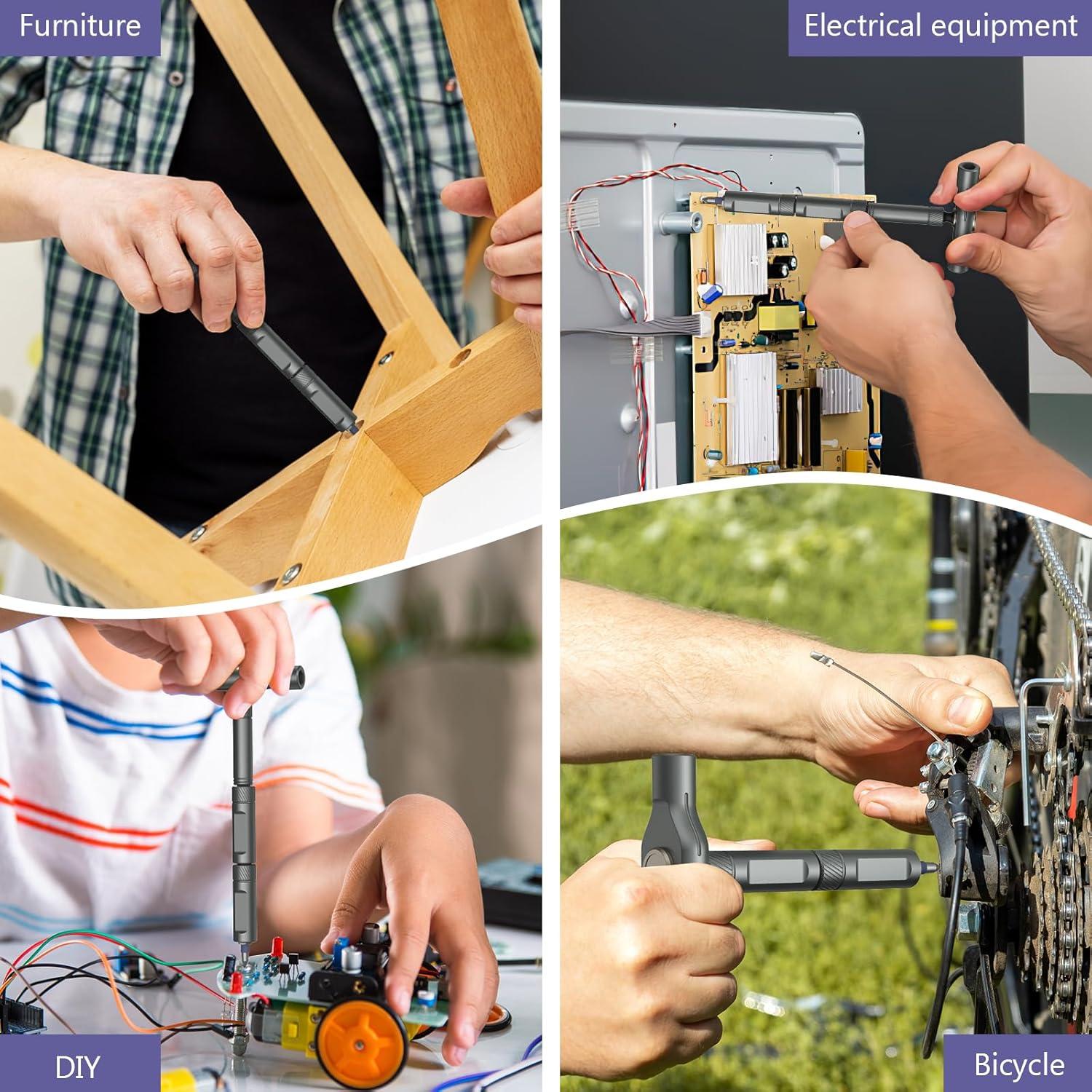 Furniture

Electrical equipment

DIY

Bicycle