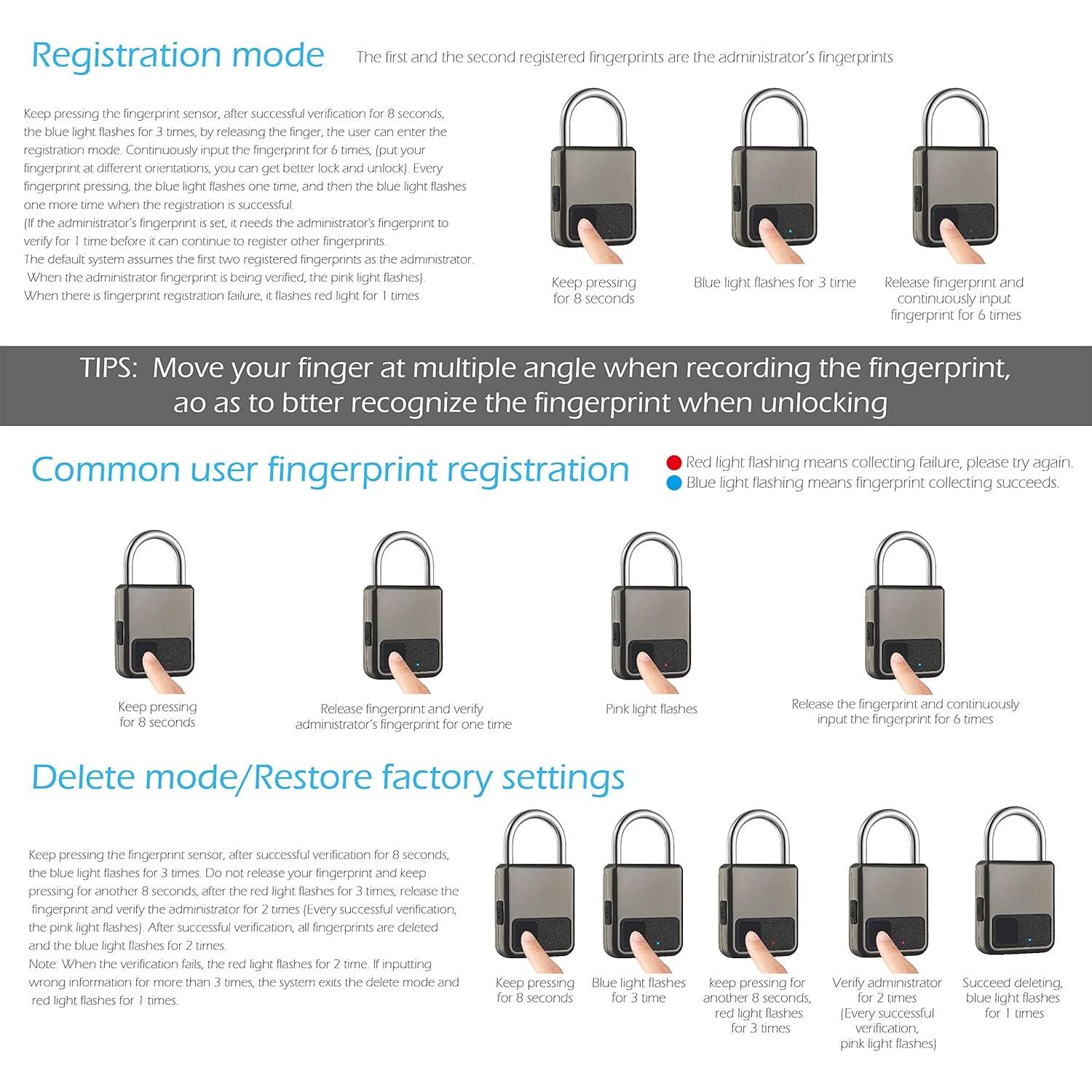 Registration mode

The first and the second registered fingerprints are the administrator's fingerprints

Keep pressing the fingerprint sensor, after successful verification for 8 seconds, the blue light flashes for 3 times, by releasing the finger, the user can enter the registration mode. Continuously input the fingerprint for 6 times, (put your fingerprint at different orientations, you can get better lock and unlock). Every fingerprint pressing, the blue light flashes one time, and then the blue light flashes one more time when the registration is successful.
(If the administrator's fingerprint is set, it needs the administrator's fingerprint to verify for 1 time before it can continue to register other fingerprints.
The default system assumes the first two registered fingerprints as the administrator.
When the administrator fingerprint is being verified, the pink light flashes).
When there is fingerprint registration failure, it flashes red light for 1 times

Keep pressing for 8 seconds

Blue light flashes for 3 time

Release fingerprint and continuously input fingerprint for 6 times

TIPS: Move your finger at multiple angle when recording the fingerprint, ao as to btter recognize the fingerprint when unlocking

Common user fingerprint registration

Red light flashing means collecting failure, please try again.
Blue light flashing means fingerprint collecting succeeds.

Keep pressing for 8 seconds

Release fingerprint and verify administrator's fingerprint for one time

Pink light flashes

Release the fingerprint and continuously input the fingerprint for 6 times

Delete mode/Restore factory settings

Keep pressing the fingerprint sensor, after successful verification for 8 seconds, the blue light flashes for 3 times. Do not release your fingerprint and keep pressing for another 8 seconds, after the red light flashes for 3 times, release the fingerprint and verify the administrator for 2 times (Every successful verification, the pink light flashes). After successful verification, all fingerprints are deleted and the blue light flashes for 2 times.
Note: When the verification fails, the red light flashes for 2 time. If inputting wrong information for more than 3 times, the system exits the delete mode and red light flashes for 1 times.

Keep pressing for 8 seconds

Blue light flashes for 3 time

keep pressing for another 8 seconds, red light flashes for 3 times

Verify administrator for 2 times (Every successful verification, pink light flashes)

Succeed deleting, blue light flashes for 1 times