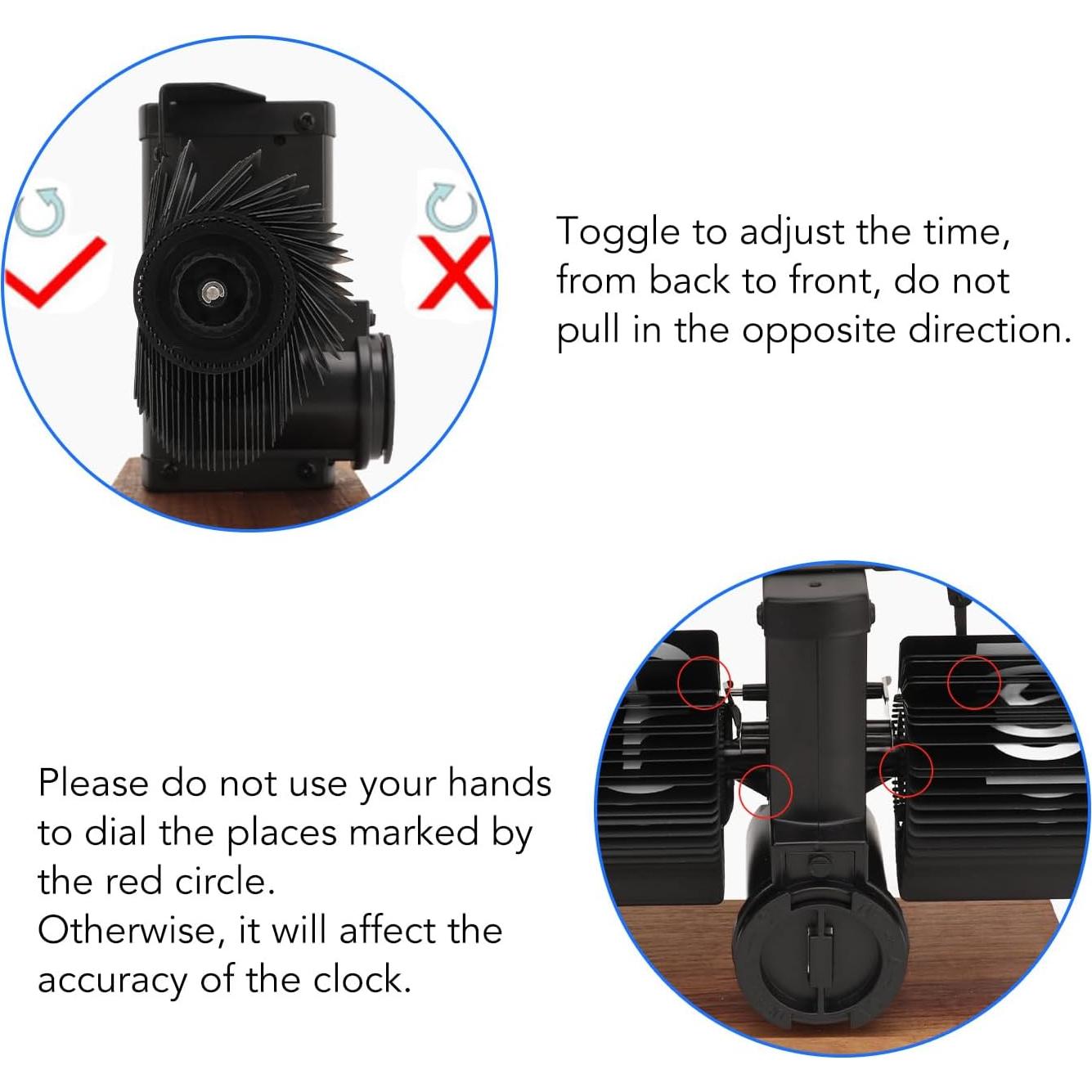 Toggle to adjust the time, from back to front, do not pull in the opposite direction.

Please do not use your hands to dial the places marked by the red circle.
Otherwise, it will affect the accuracy of the clock.