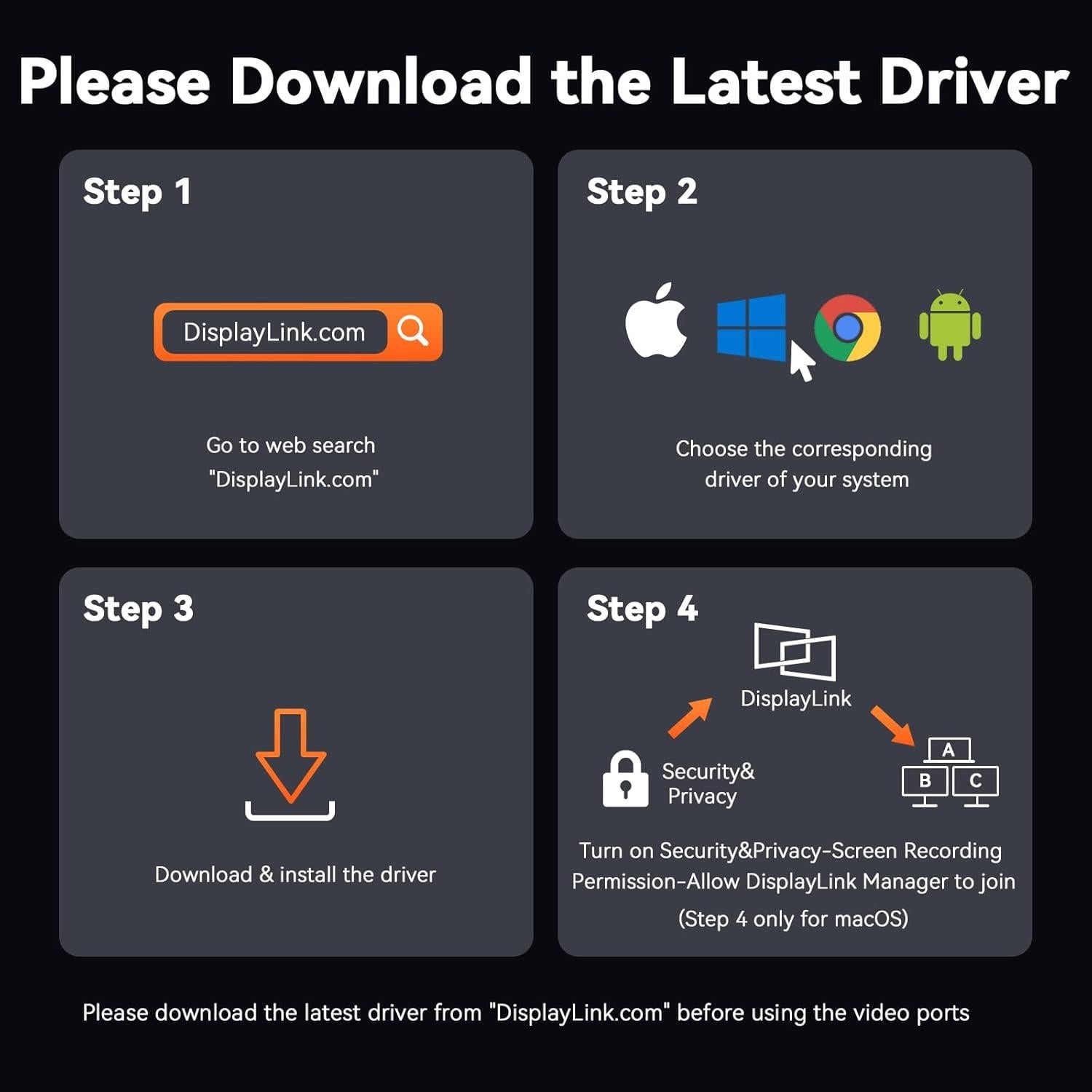 Please Download the Latest Driver

Step 1

DisplayLink.com

Go to web search "DisplayLink.com"

Step 2

Choose the corresponding driver of your system

Step 3

Download & install the driver

Step 4

DisplayLink

Security& Privacy

A

B

C

Turn on Security&Privacy-Screen Recording Permission-Allow DisplayLink Manager to join (Step 4 only for macOS)

Please download the latest driver from "DisplayLink.com" before using the video ports