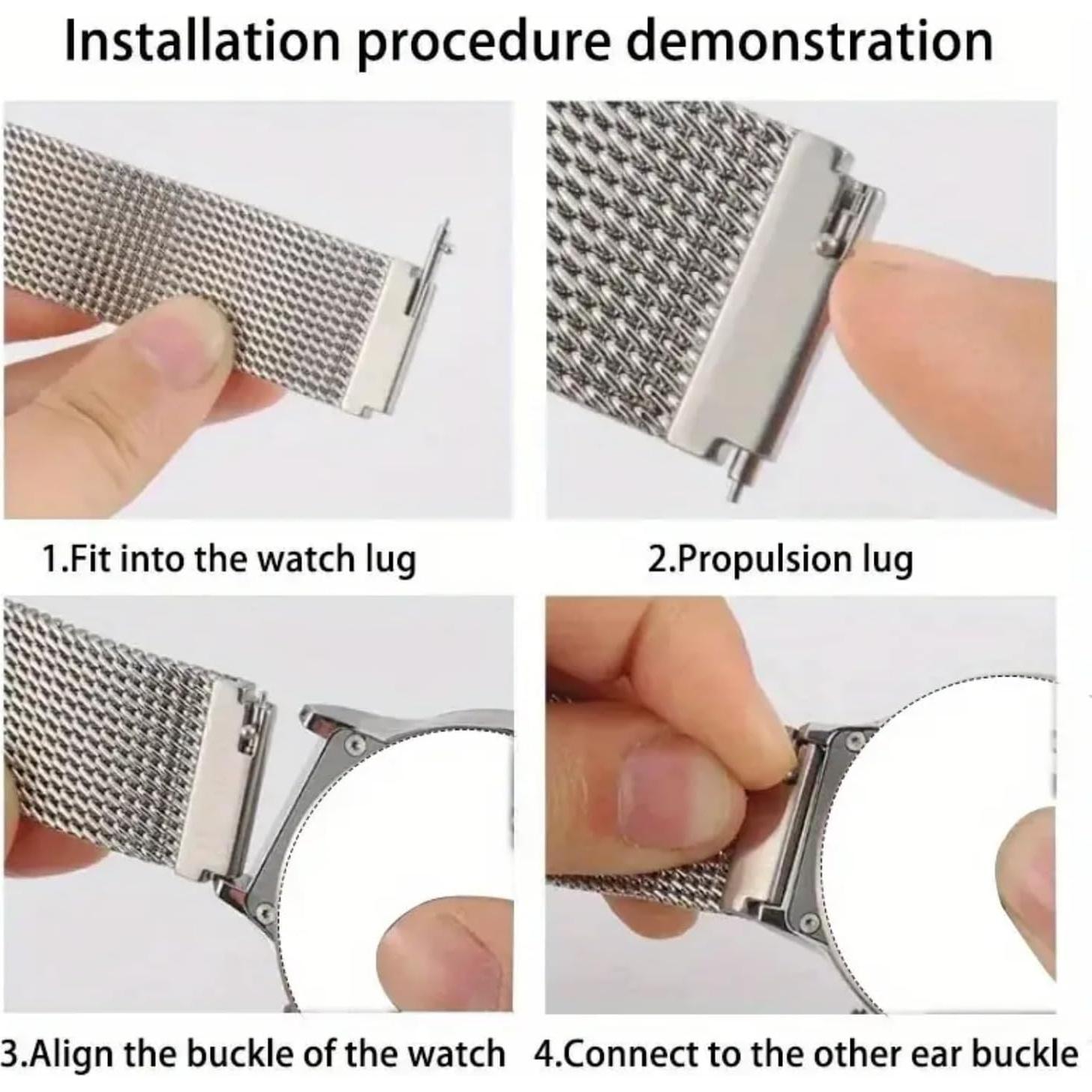 Installation procedure demonstration

1.Fit into the watch lug

2.Propulsion lug

3.Align the buckle of the watch

4.Connect to the other ear buckle