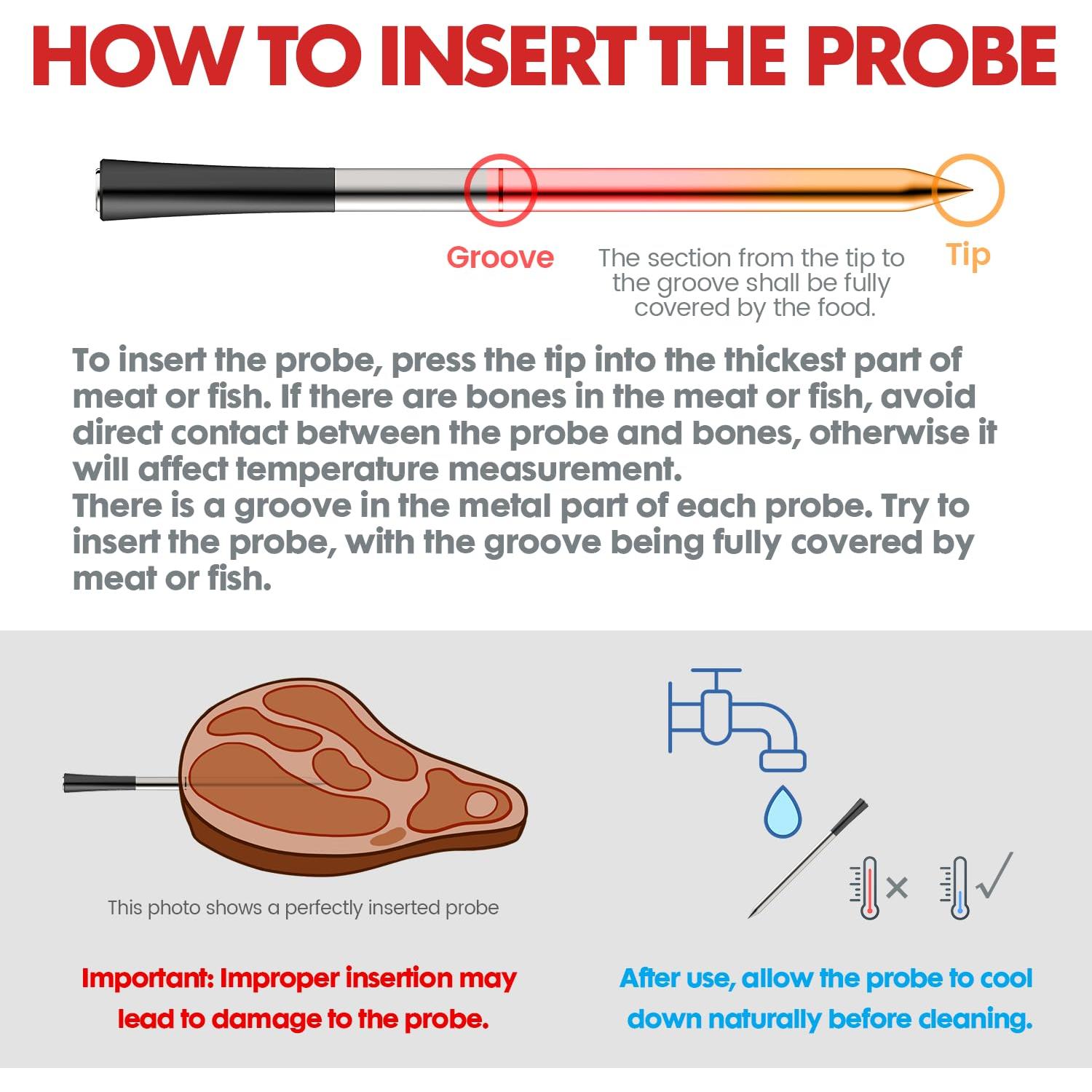 HOW TO INSERT THE PROBE

Groove

The section from the tip to the groove shall be fully covered by the food.

Tip

To insert the probe, press the tip into the thickest part of meat or fish. If there are bones in the meat or fish, avoid direct contact between the probe and bones, otherwise it will affect temperature measurement.
There is a groove in the metal part of each probe. Try to insert the probe, with the groove being fully covered by meat or fish.

This photo shows a perfectly inserted probe

Important: Improper insertion may lead to damage to the probe.

After use, allow the probe to cool down naturally before cleaning.