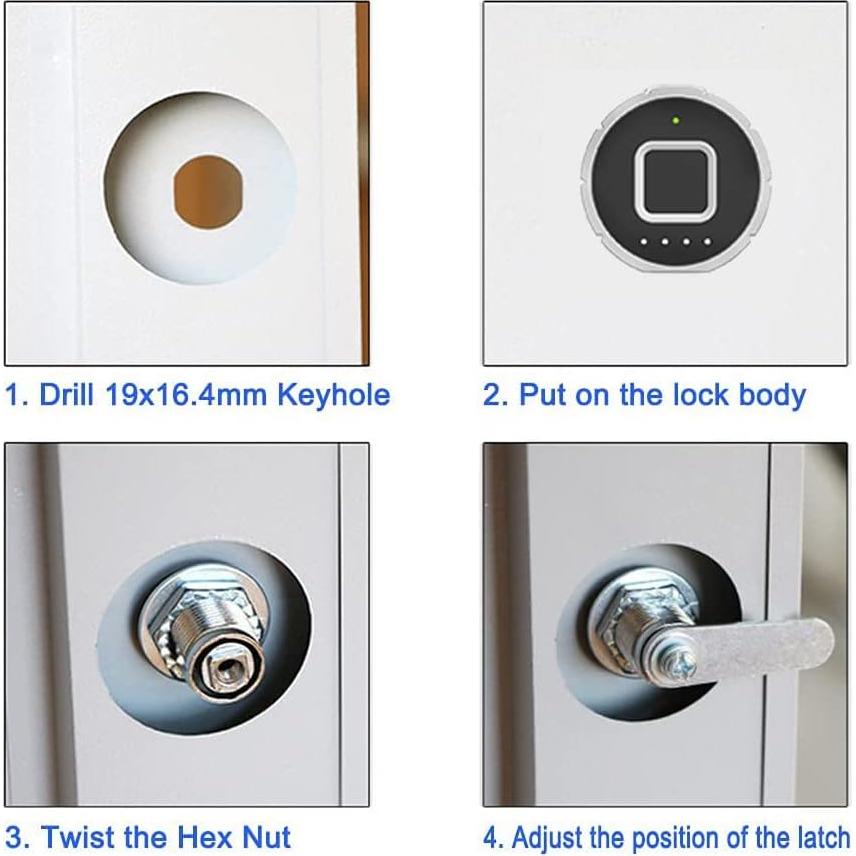 1. Drill 19x16.4mm Keyhole

2. Put on the lock body

3. Twist the Hex Nut

4. Adjust the position of the latch