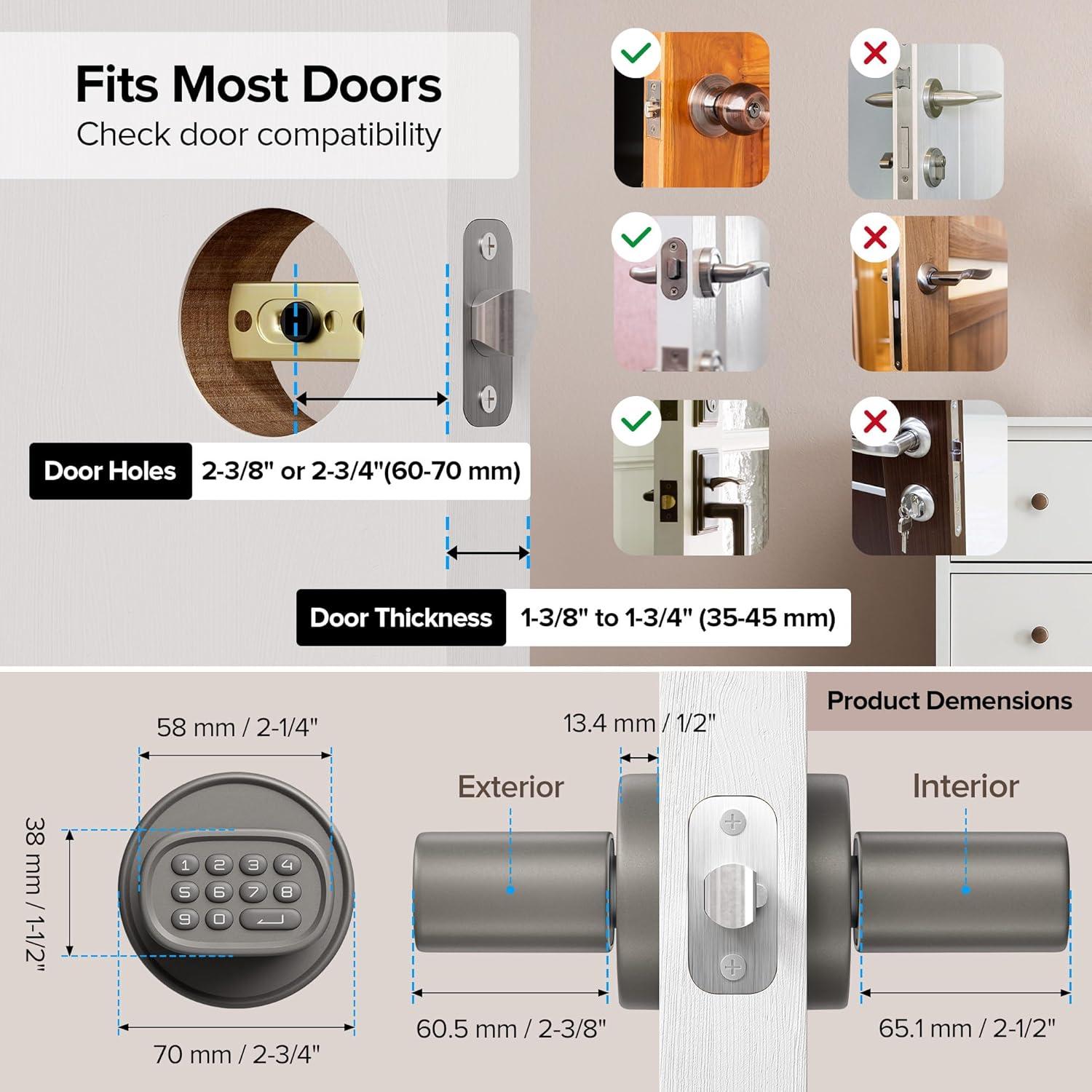 Fits Most Doors
Check door compatibility

Door Holes 2-3/8" or 2-3/4"(60-70 mm)

Door Thickness 1-3/8" to 1-3/4" (35-45 mm)

Product Demensions

58 mm / 2-1/4"

38 mm / 1-1/2"

1 2 3 4
5 6 7 8
9 0

70 mm / 2-3/4"

13.4 mm / 1/2"

Exterior

Interior

60.5 mm / 2-3/8"

65.1 mm / 2-1/2"