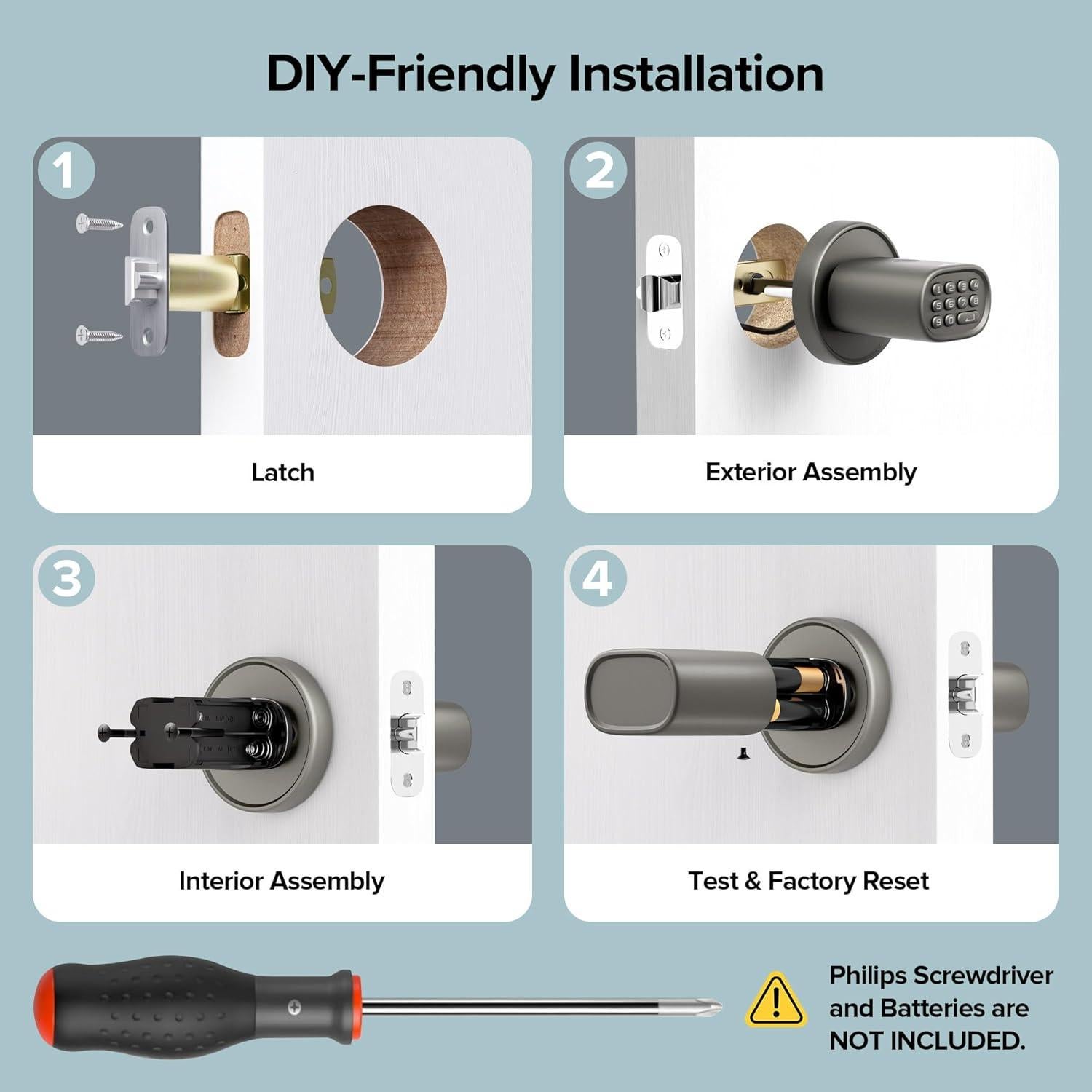 DIY-Friendly Installation

1

Latch

2

Exterior Assembly

3

Interior Assembly

4

Test & Factory Reset

Philips Screwdriver and Batteries are NOT INCLUDED.