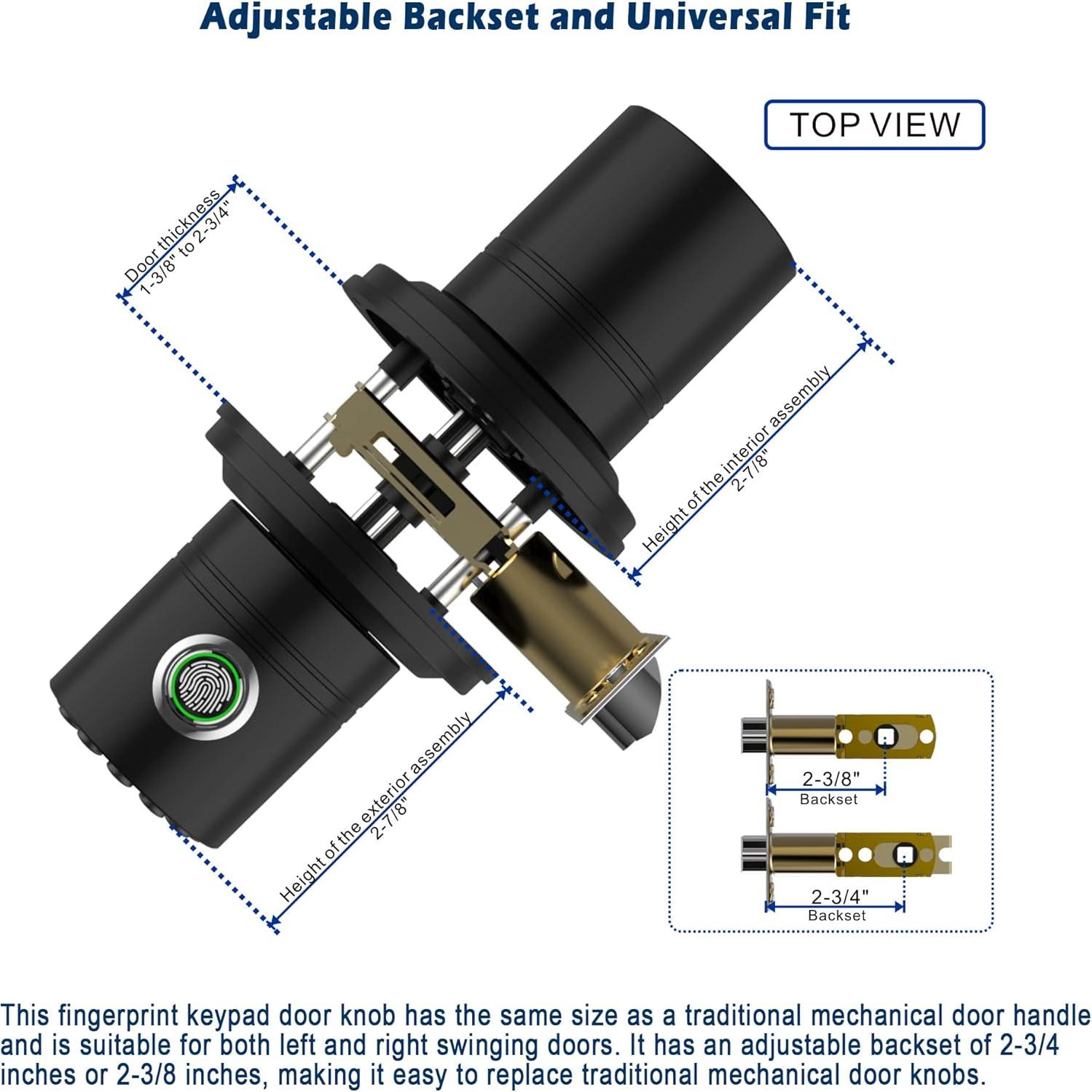 Adjustable Backset and Universal Fit

TOP VIEW

Door thickness
1-3/8" to 2-3/4"

Height of the interior assembly
2-7/8"

Height of the exterior assembly
2-7/8"

2-3/8"
Backset

2-3/4"
Backset

This fingerprint keypad door knob has the same size as a traditional mechanical door handle and is suitable for both left and right swinging doors. It has an adjustable backset of 2-3/4 inches or 2-3/8 inches, making it easy to replace traditional mechanical door knobs.