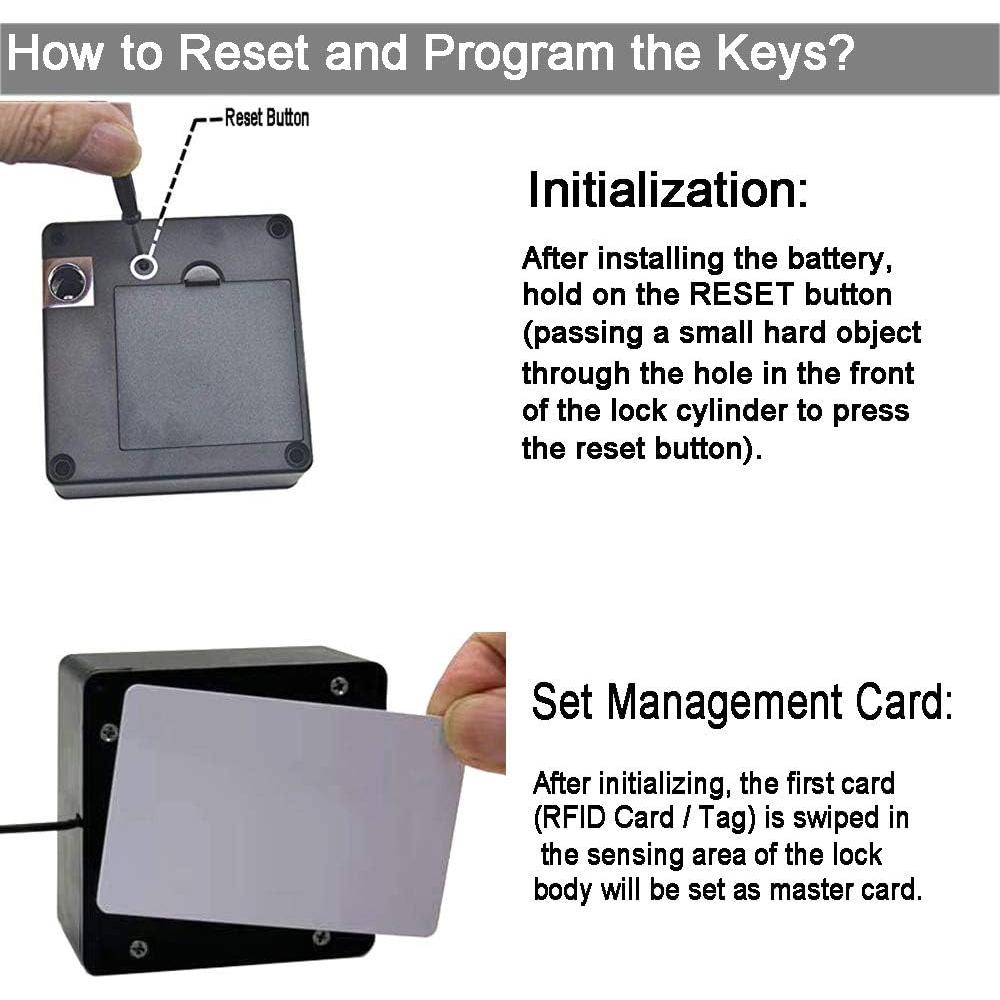 How to Reset and Program the Keys?

Reset Button

Initialization:

After installing the battery, hold on the RESET button (passing a small hard object through the hole in the front of the lock cylinder to press the reset button).

Set Management Card:

After initializing, the first card (RFID Card / Tag) is swiped in the sensing area of the lock body will be set as master card.