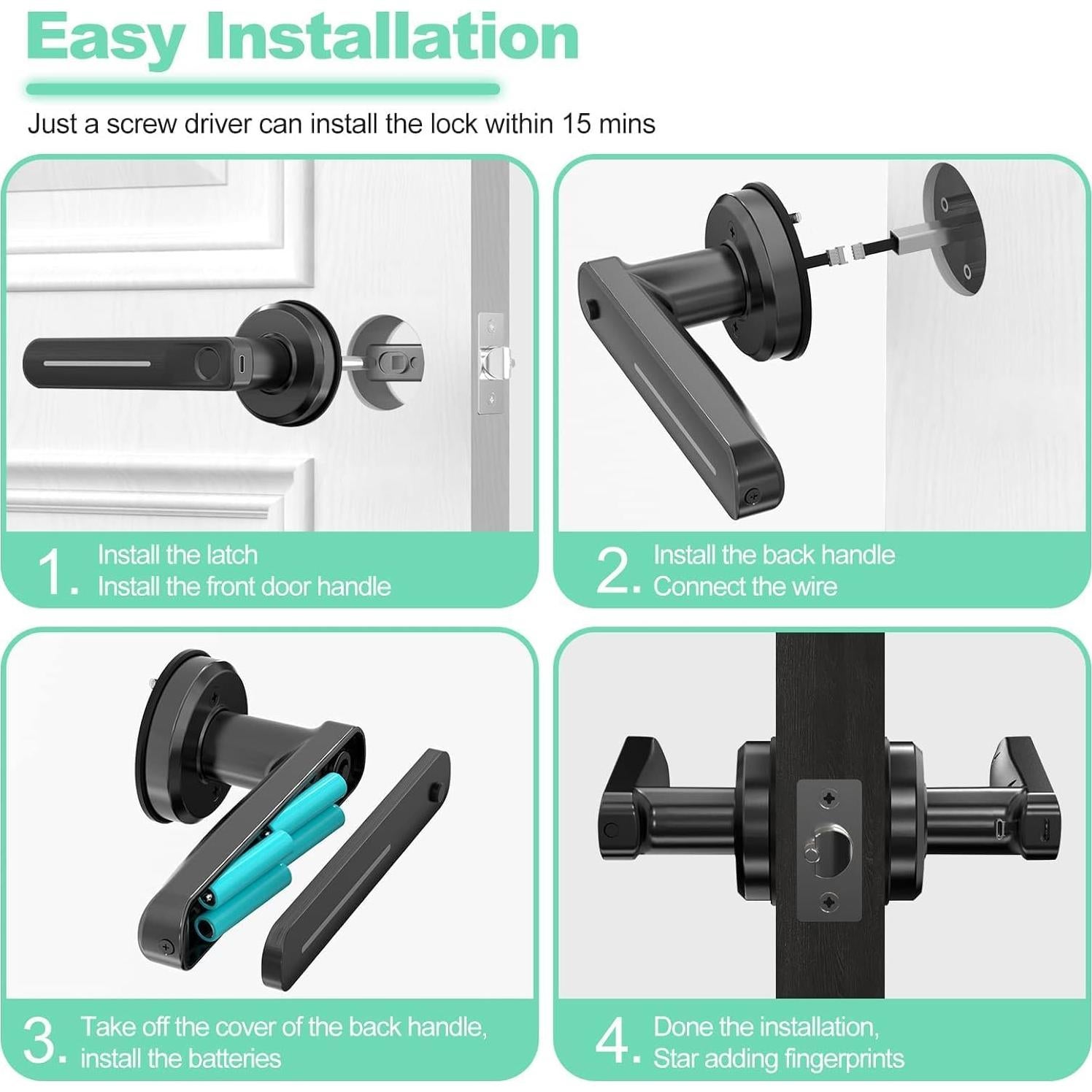 Easy Installation

Just a screw driver can install the lock within 15 mins

1. Install the latch
Install the front door handle

2. Install the back handle
Connect the wire

3. Take off the cover of the back handle,
install the batteries

4. Done the installation,
Star adding fingerprints