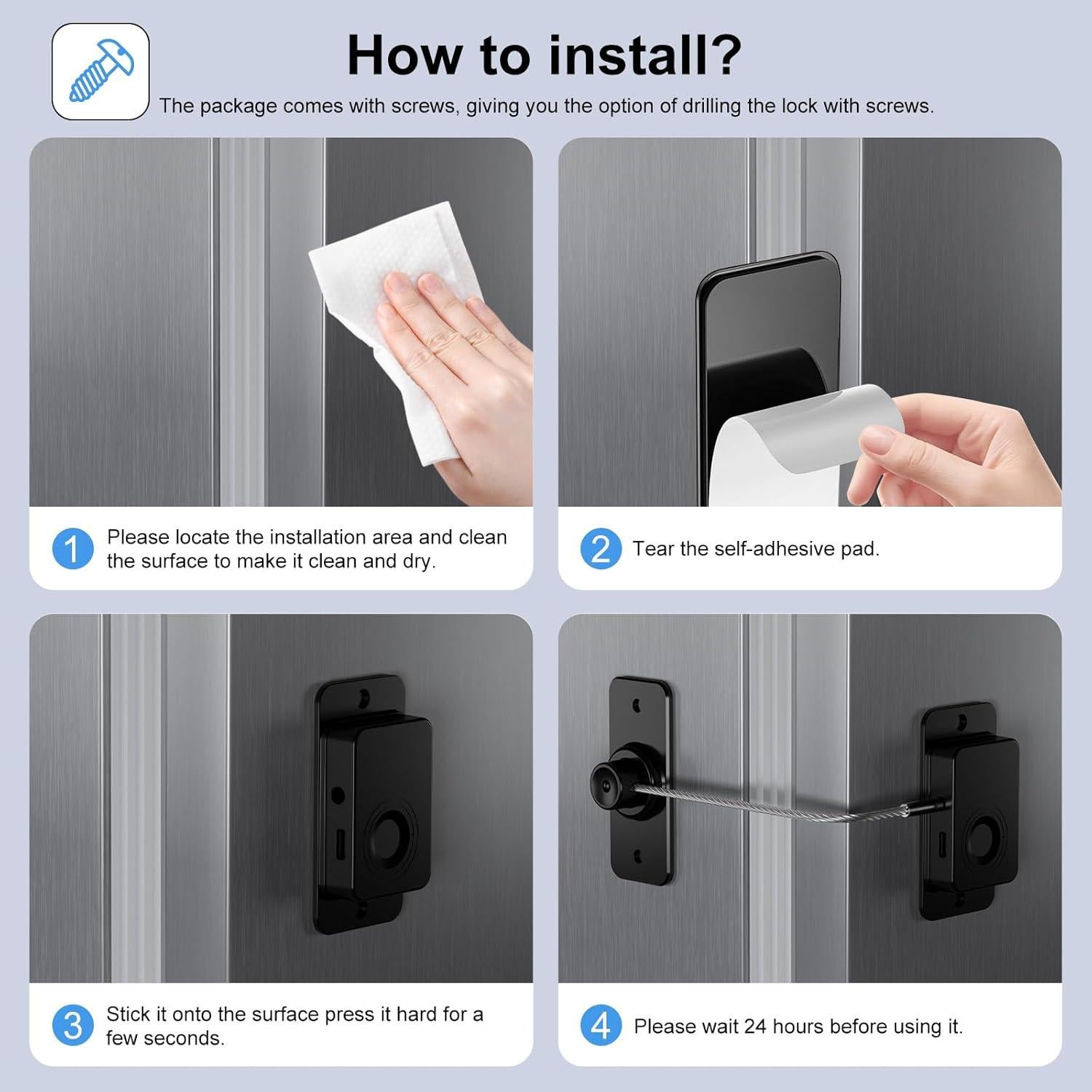 How to install?

The package comes with screws, giving you the option of drilling the lock with screws.

1 Please locate the installation area and clean the surface to make it clean and dry.

2 Tear the self-adhesive pad.

3 Stick it onto the surface press it hard for a few seconds.

4 Please wait 24 hours before using it.