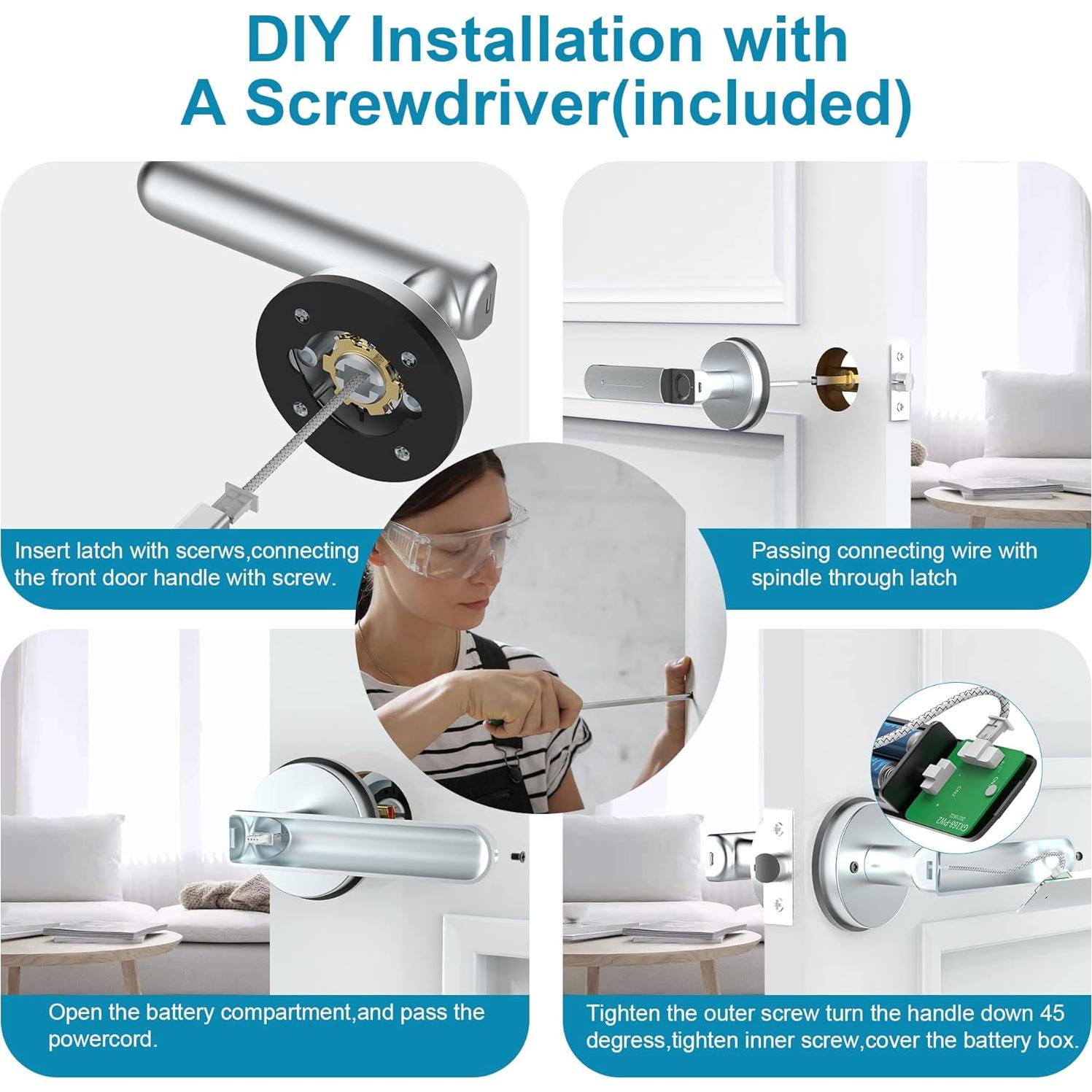 DIY Installation with A Screwdriver(included)

Insert latch with scerws,connecting the front door handle with screw.

Passing connecting wire with spindle through latch

Open the battery compartment,and pass the powercord.

Tighten the outer screw turn the handle down 45 degress,tighten inner screw,cover the battery box.