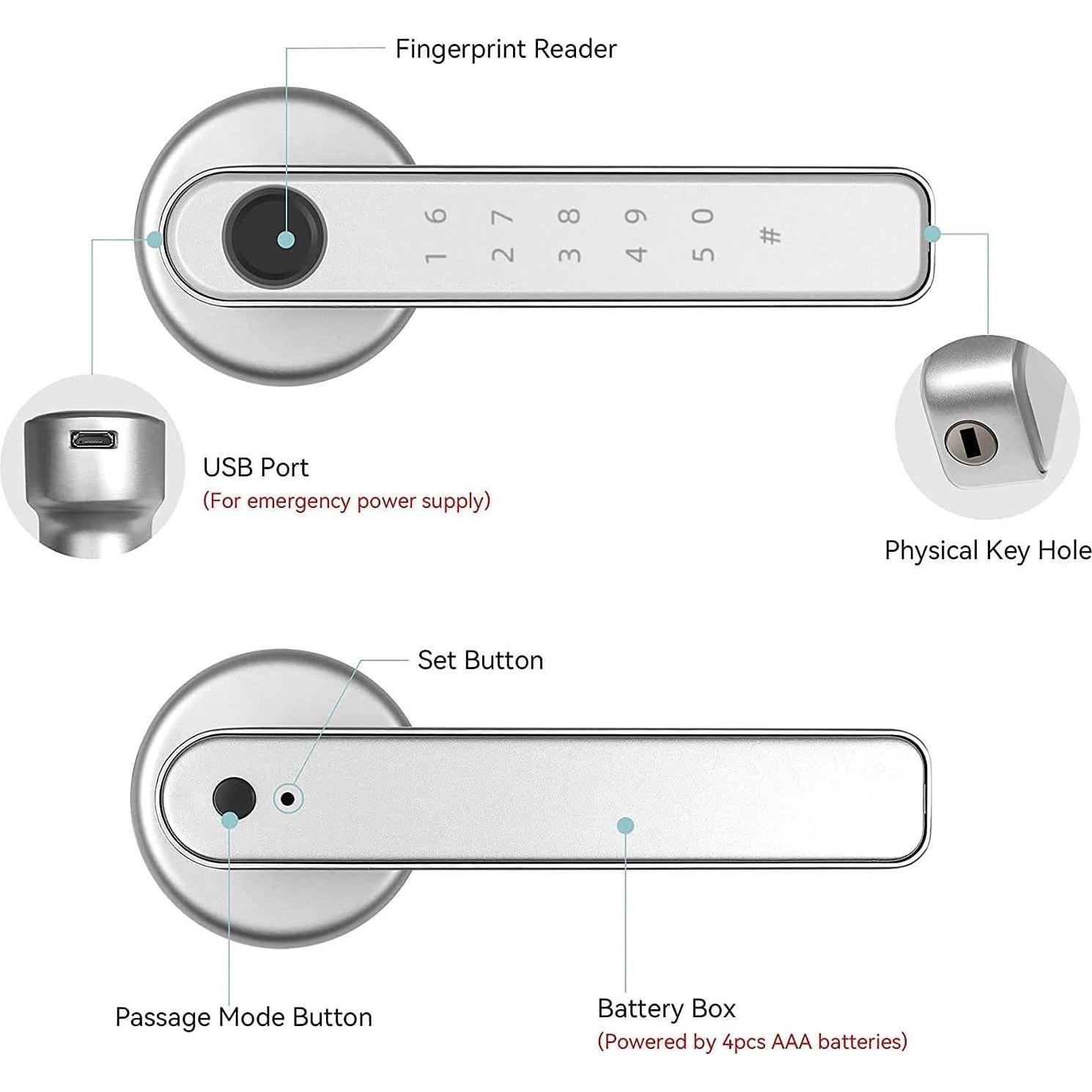 Fingerprint Reader

6 7 8 9 0
1 2 3 4 5 #

USB Port
(For emergency power supply)

Physical Key Hole

Set Button

Passage Mode Button

Battery Box
(Powered by 4pcs AAA batteries)