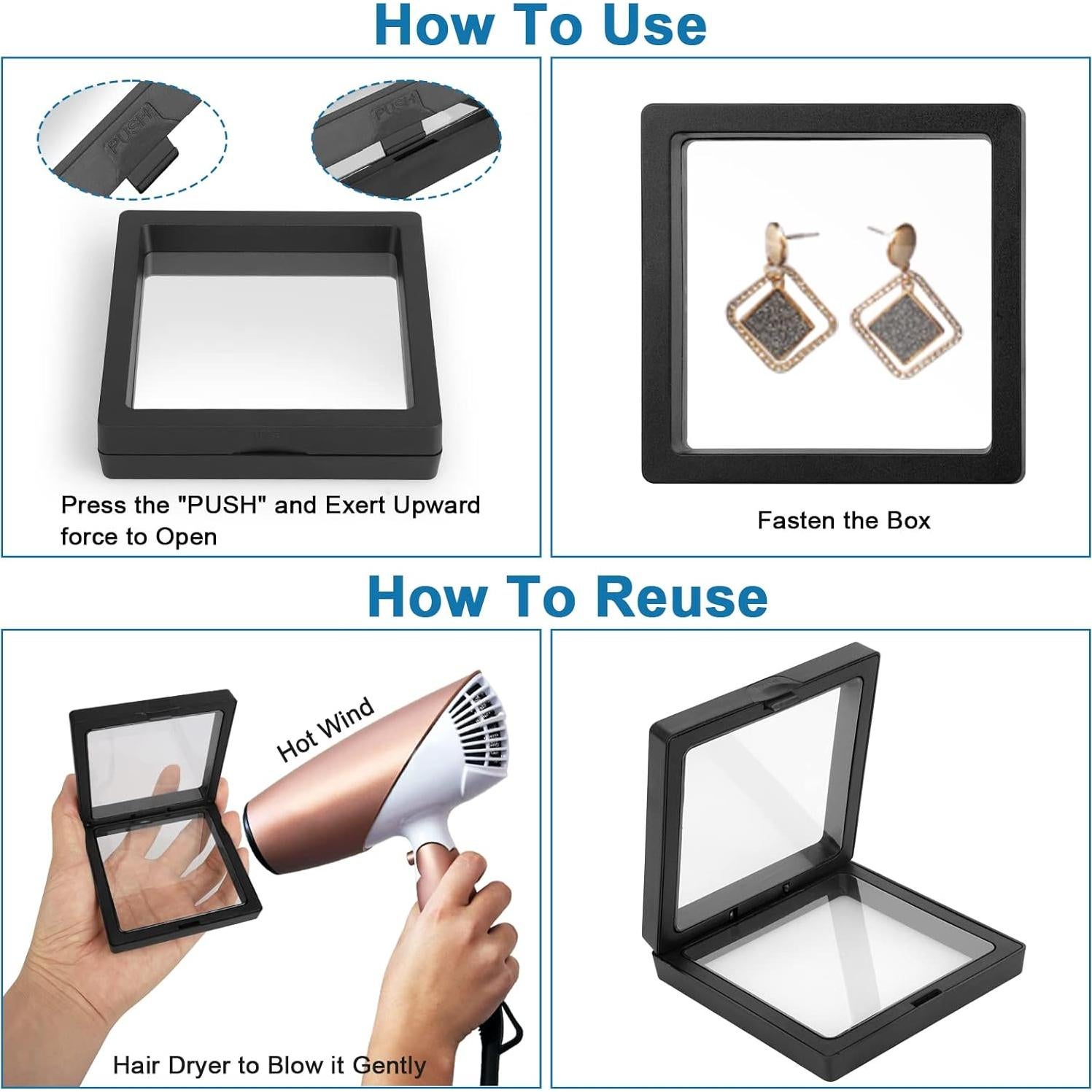 How To Use

PUSH

PUSH

Press the "PUSH" and Exert Upward force to Open

Fasten the Box

How To Reuse

Hot Wind

Hair Dryer to Blow it Gently