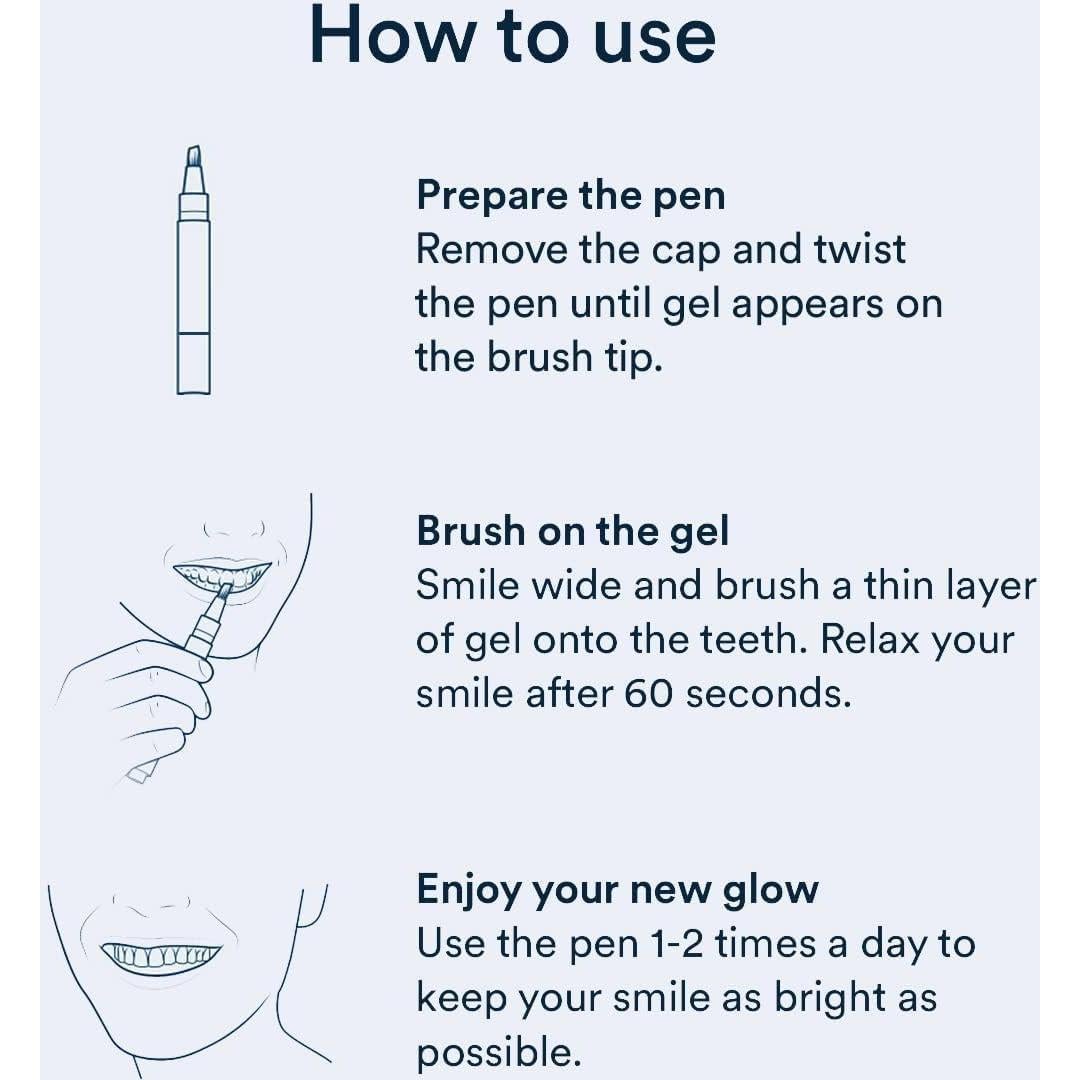 How to use

Prepare the pen
Remove the cap and twist the pen until gel appears on the brush tip.

Brush on the gel
Smile wide and brush a thin layer of gel onto the teeth. Relax your smile after 60 seconds.

Enjoy your new glow
Use the pen 1-2 times a day to keep your smile as bright as possible.