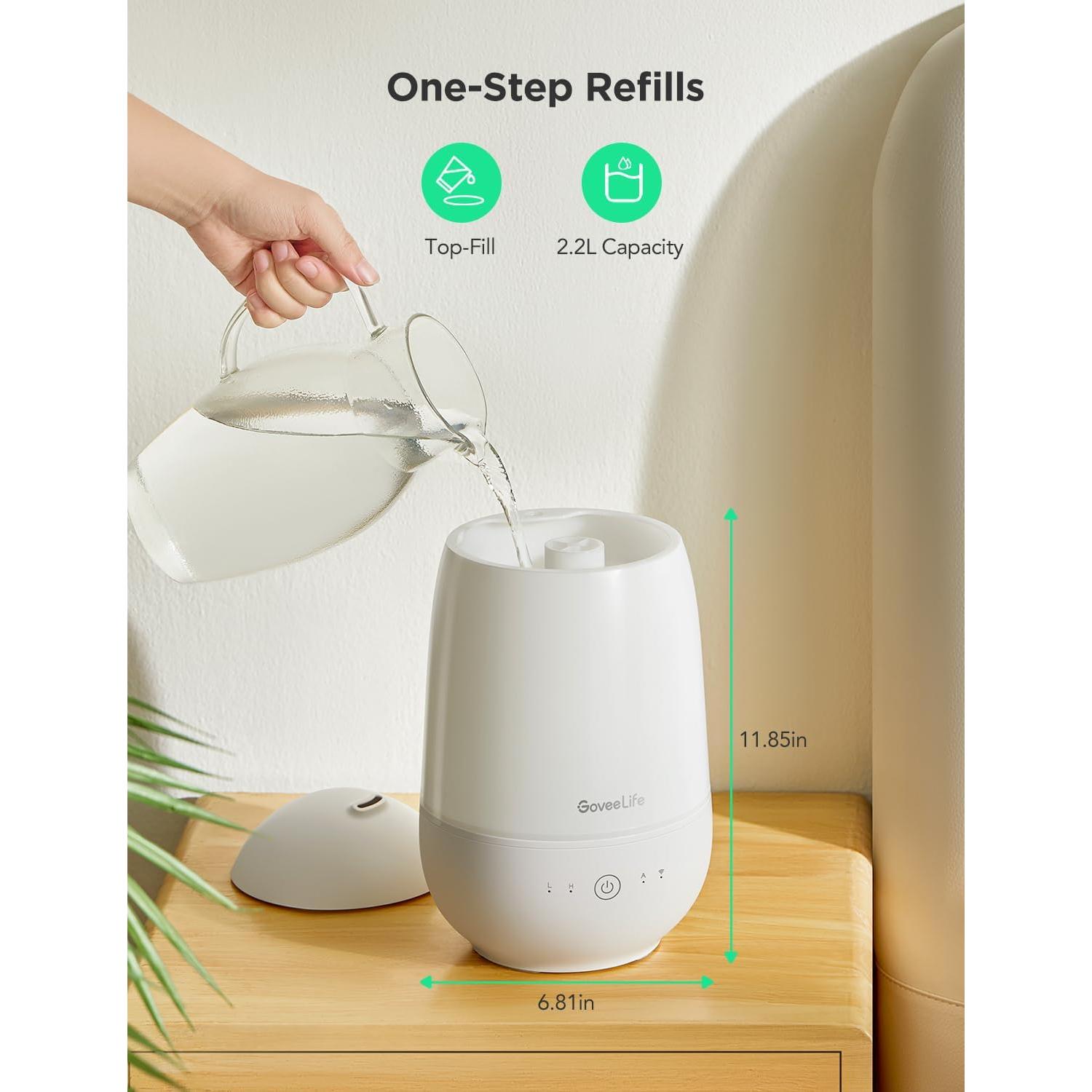 One-Step Refills

Top-Fill

2.2L Capacity

11.85in

GoveeLife

L H A

6.81in