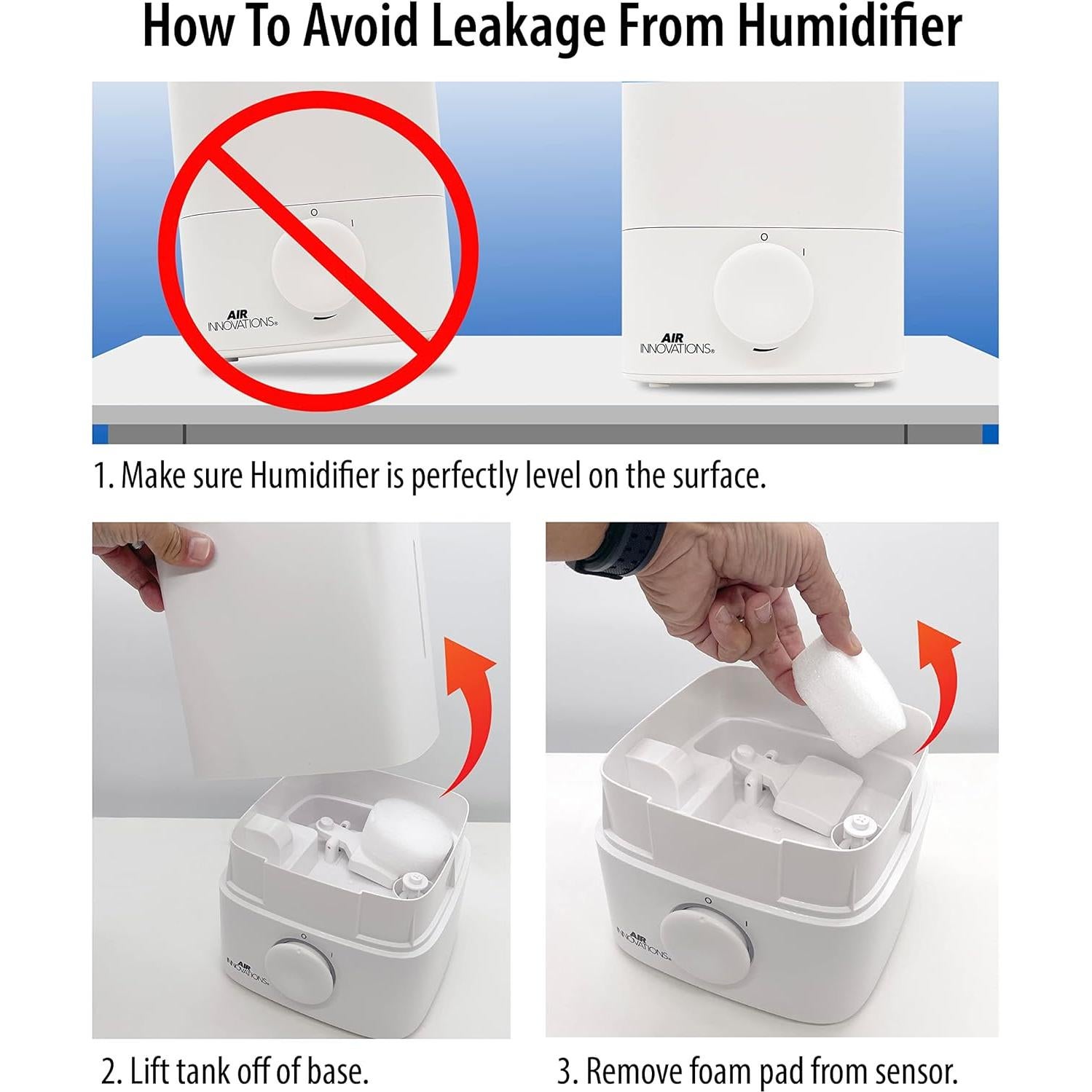 How To Avoid Leakage From Humidifier

O I

AIR INNOVATIONS®

O I

AIR INNOVATIONS®

1. Make sure Humidifier is perfectly level on the surface.

O I

AIR INNOVATIONS®

O I

AIR INNOVATIONS®

2. Lift tank off of base.

3. Remove foam pad from sensor.