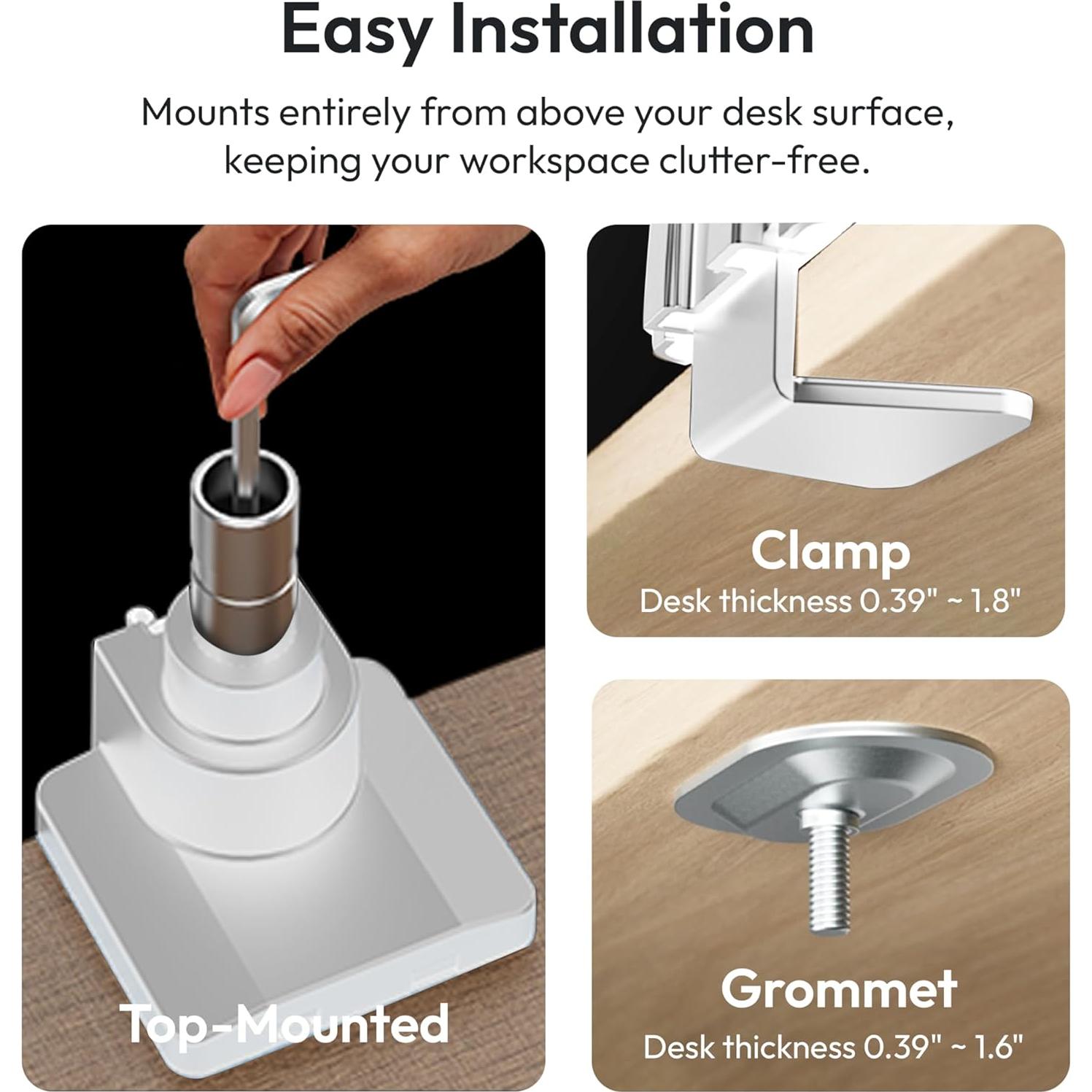 Easy Installation

Mounts entirely from above your desk surface, keeping your workspace clutter-free.

Top-Mounted

Clamp
Desk thickness 0.39" ~ 1.8"

Grommet
Desk thickness 0.39" ~ 1.6"