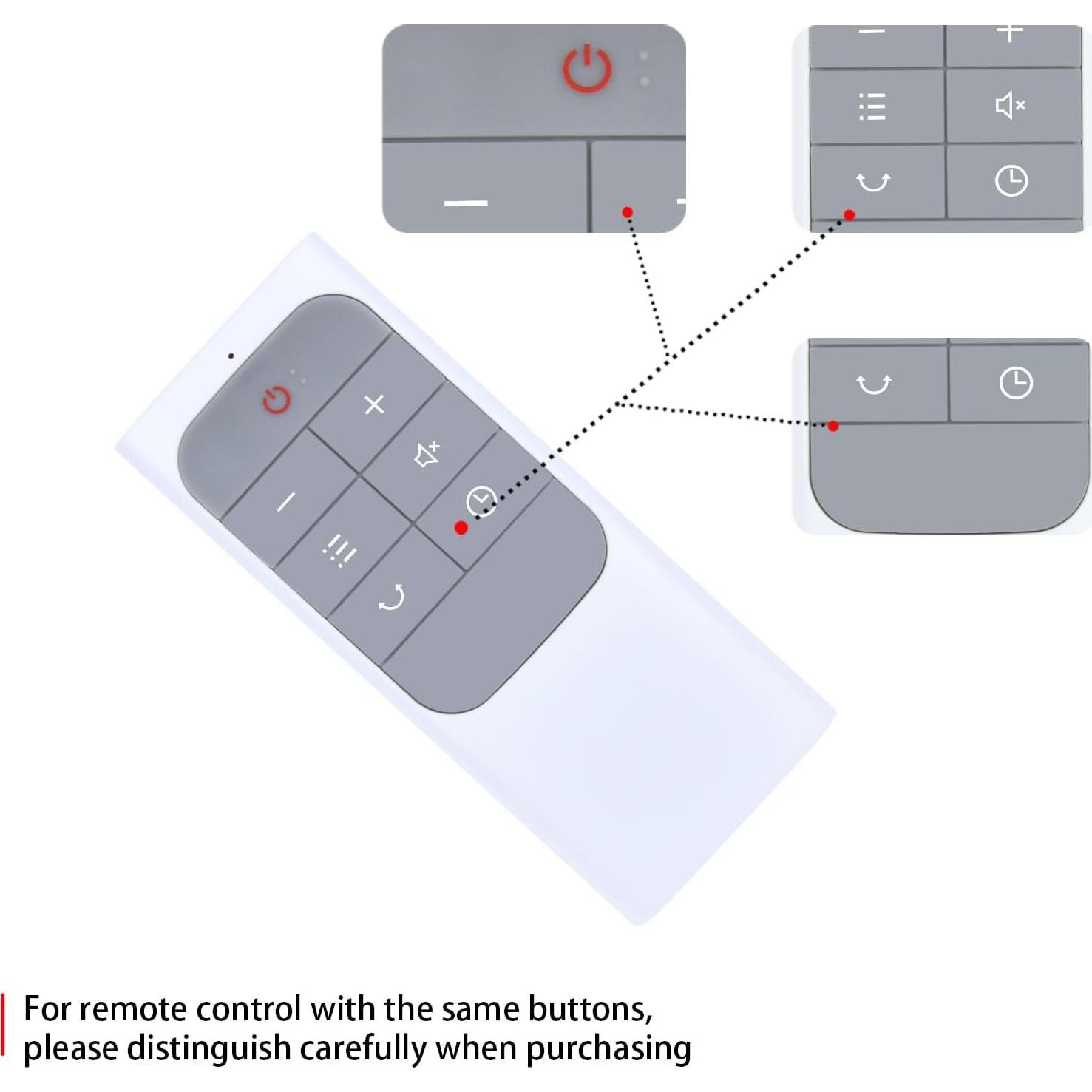 For remote control with the same buttons, please distinguish carefully when purchasing