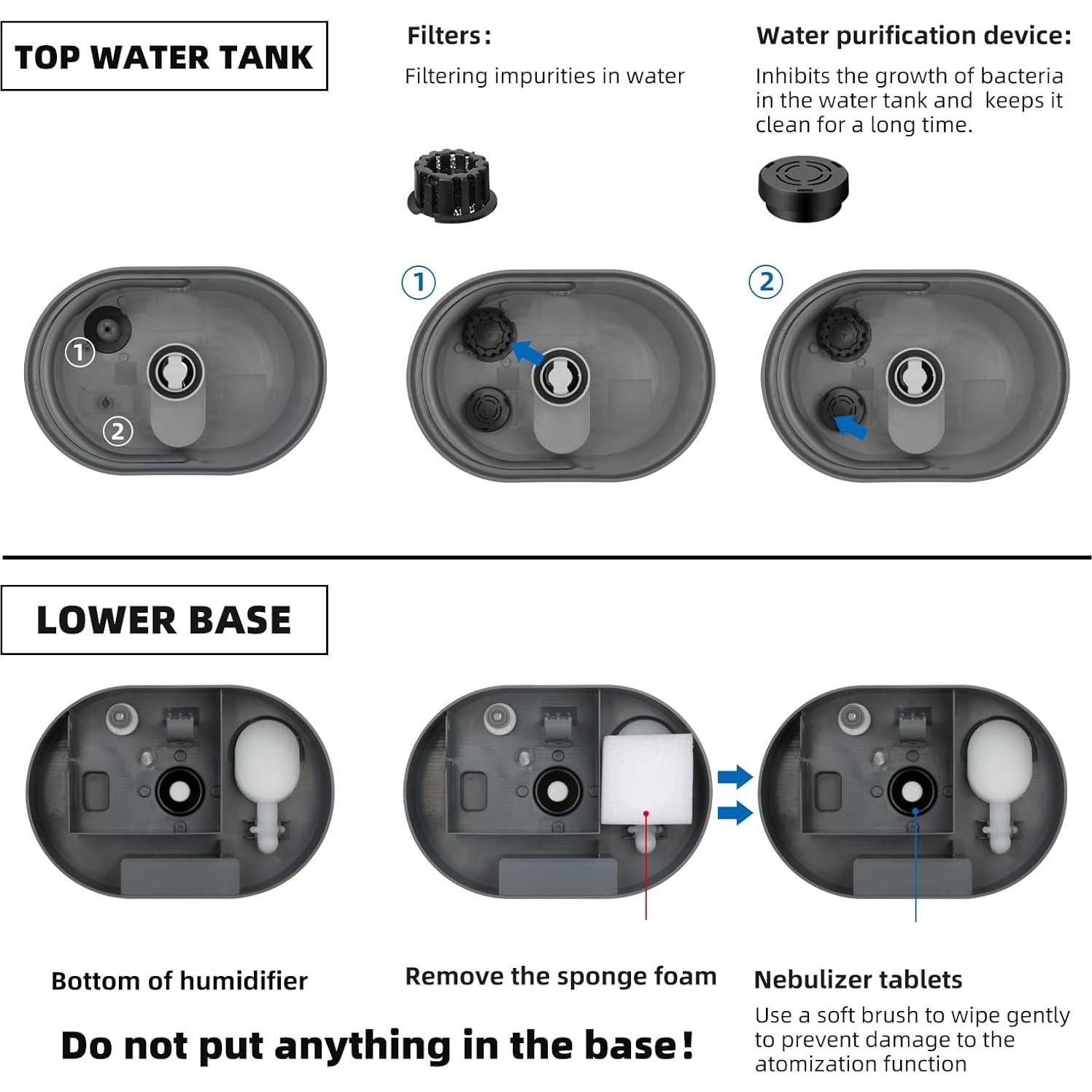 TOP WATER TANK

Filters:

Filtering impurities in water

Water purification device:

Inhibits the growth of bacteria in the water tank and keeps it clean for a long time.

1

2

1

2

LOWER BASE

Bottom of humidifier

Remove the sponge foam

Nebulizer tablets

Use a soft brush to wipe gently to prevent damage to the atomization function

Do not put anything in the base!