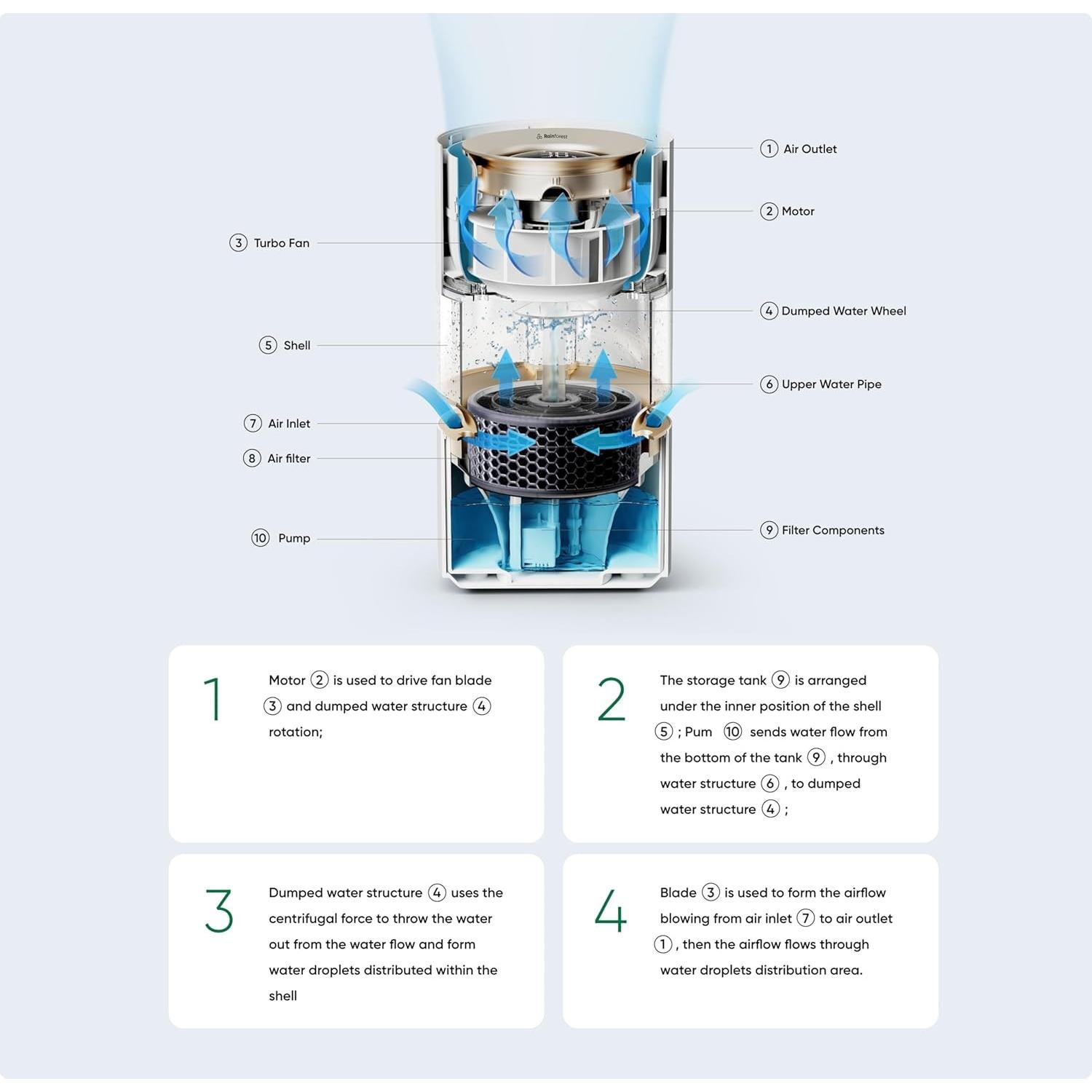 Rainforest

① Air Outlet

② Motor

③ Turbo Fan

④ Dumped Water Wheel

⑤ Shell

⑥ Upper Water Pipe

⑦ Air Inlet

⑧ Air filter

⑨ Filter Components

⑩ Pump

1

Motor ② is used to drive fan blade ③ and dumped water structure ④ rotation;

2

The storage tank ⑨ is arranged under the inner position of the shell ⑤ ; Pum ⑩ sends water flow from the bottom of the tank ⑨ , through water structure ⑥ , to dumped water structure ④ ;

3

Dumped water structure ④ uses the centrifugal force to throw the water out from the water flow and form water droplets distributed within the shell

4

Blade ③ is used to form the airflow blowing from air inlet ⑦ to air outlet ① , then the airflow flows through water droplets distribution area.