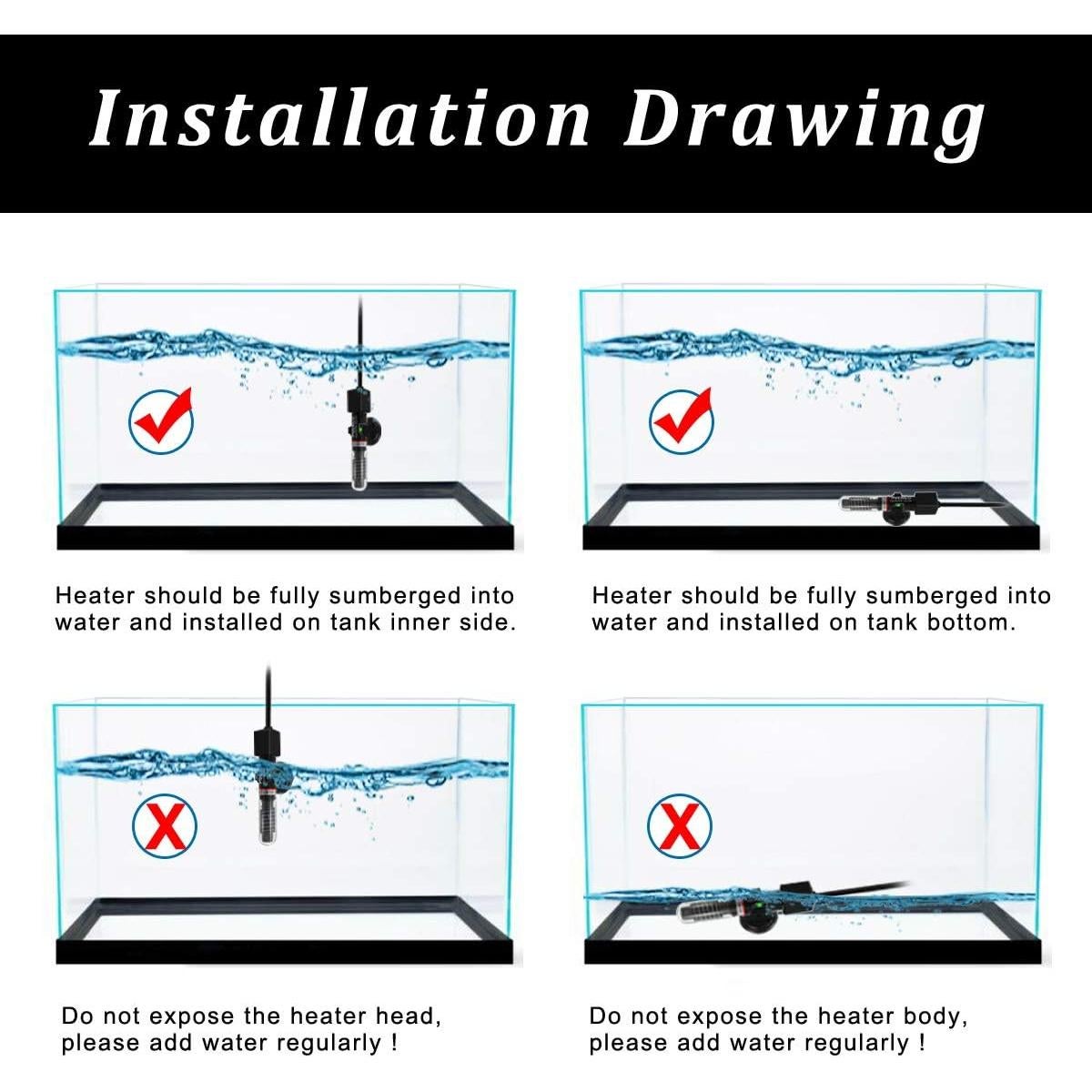 Installation Drawing

Heater should be fully sumberged into water and installed on tank inner side.

Heater should be fully sumberged into water and installed on tank bottom.

Do not expose the heater head, please add water regularly !

Do not expose the heater body, please add water regularly !