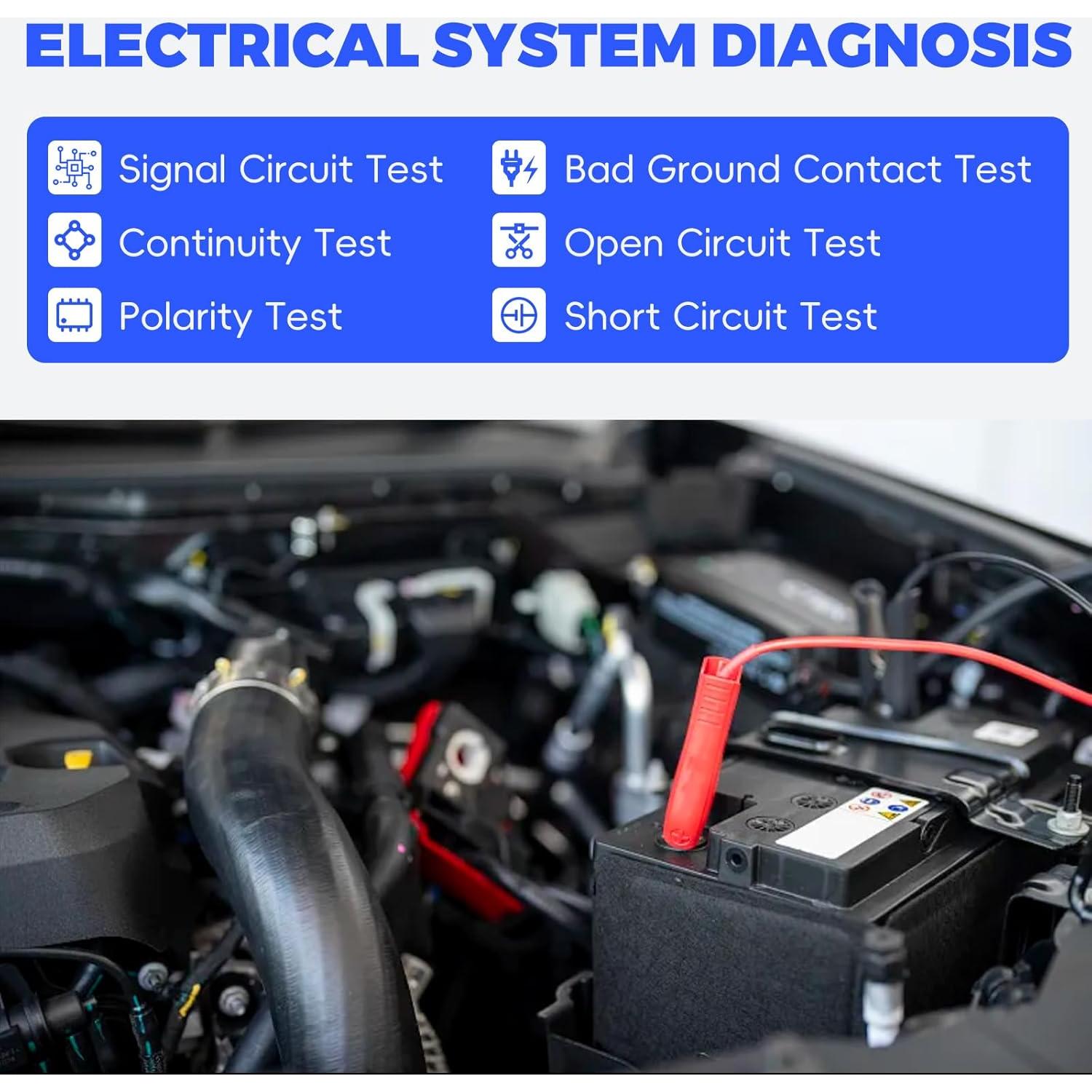 ELECTRICAL SYSTEM DIAGNOSIS

Signal Circuit Test
Continuity Test
Polarity Test

Bad Ground Contact Test
Open Circuit Test
Short Circuit Test