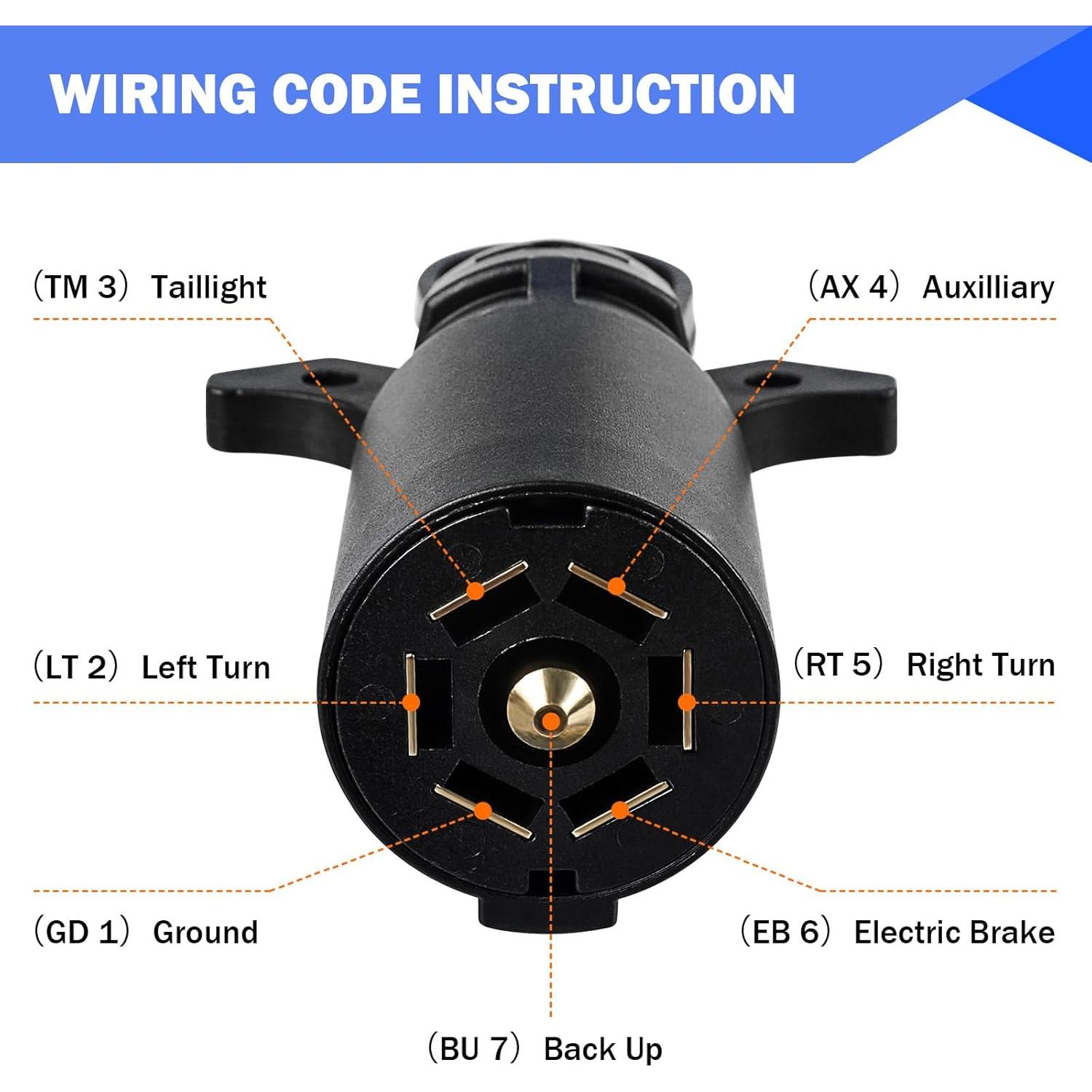 WIRING CODE INSTRUCTION

(TM 3) Taillight

(AX 4) Auxilliary

(LT 2) Left Turn

(RT 5) Right Turn

(GD 1) Ground

(EB 6) Electric Brake

(BU 7) Back Up