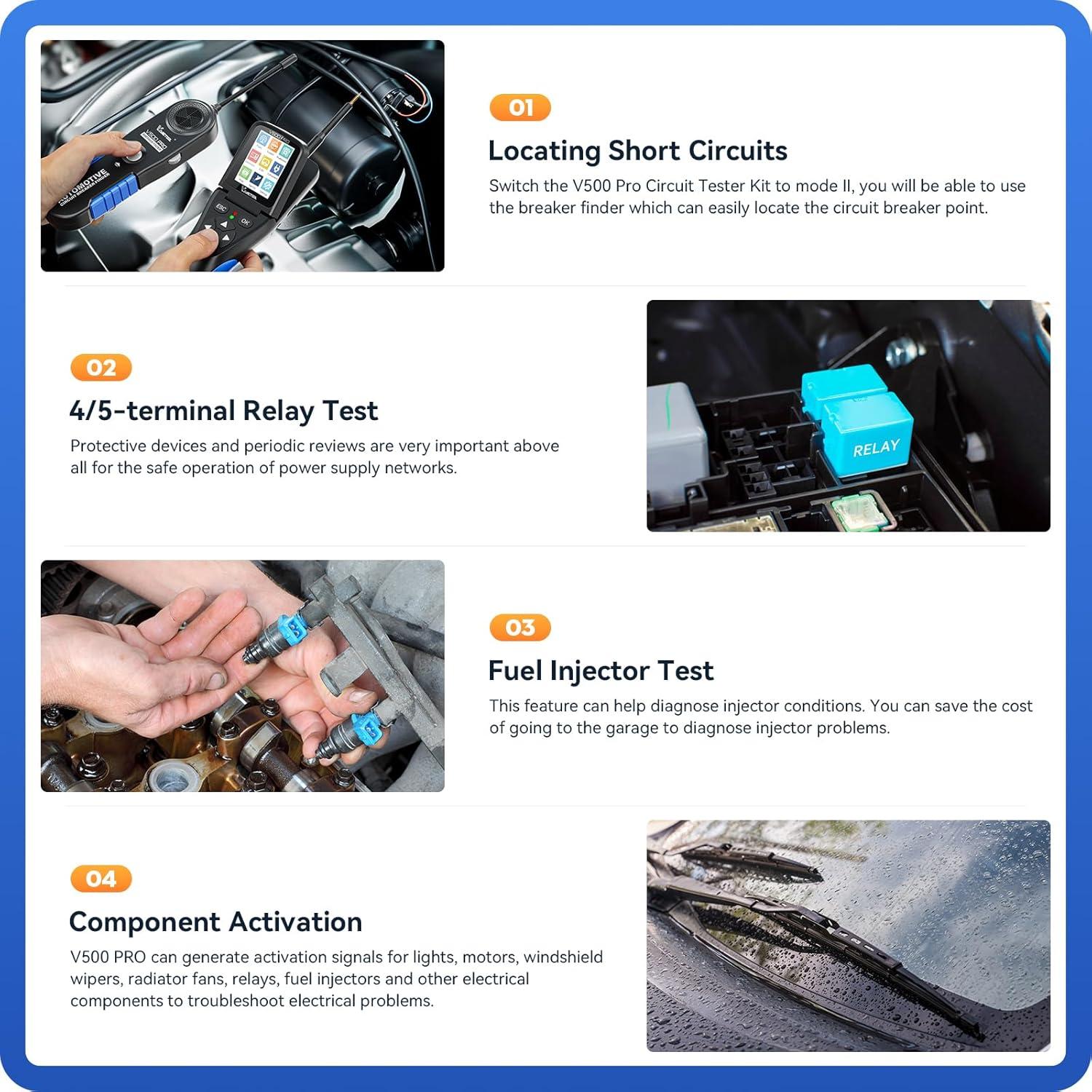 AUTOMOTIVE CIRCUIT BREAKER FINDER

ESC OK

01

Locating Short Circuits

Switch the V500 Pro Circuit Tester Kit to mode II, you will be able to use the breaker finder which can easily locate the circuit breaker point.

02

4/5-terminal Relay Test

Protective devices and periodic reviews are very important above all for the safe operation of power supply networks.

RELAY

03

Fuel Injector Test

This feature can help diagnose injector conditions. You can save the cost of going to the garage to diagnose injector problems.

04

Component Activation

V500 PRO can generate activation signals for lights, motors, windshield wipers, radiator fans, relays, fuel injectors and other electrical components to troubleshoot electrical problems.