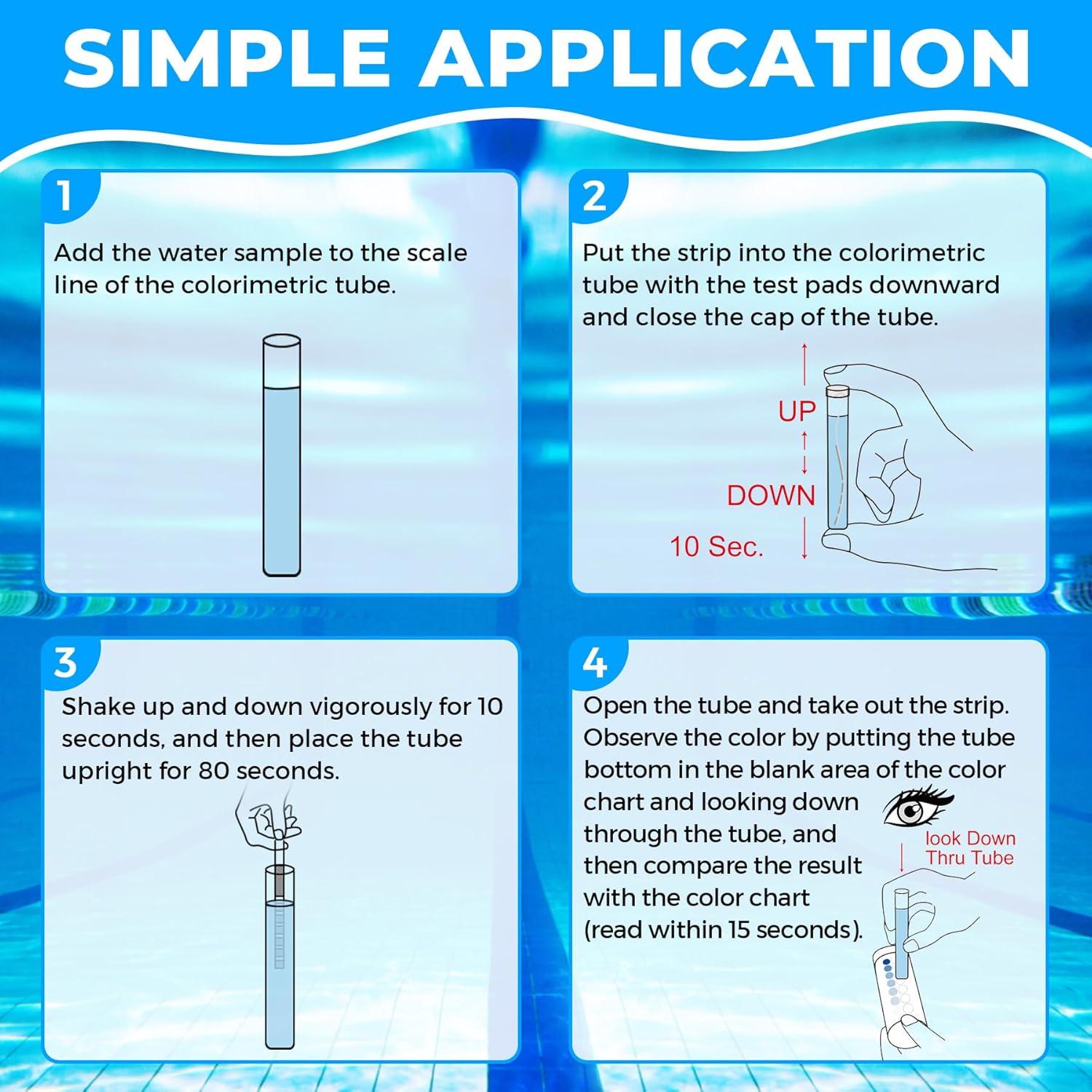 SIMPLE APPLICATION

1

Add the water sample to the scale line of the colorimetric tube.

2

Put the strip into the colorimetric tube with the test pads downward and close the cap of the tube.

UP

DOWN

10 Sec.

3

Shake up and down vigorously for 10 seconds, and then place the tube upright for 80 seconds.

4

Open the tube and take out the strip. Observe the color by putting the tube bottom in the blank area of the color chart and looking down through the tube, and then compare the result with the color chart (read within 15 seconds).

look Down Thru Tube