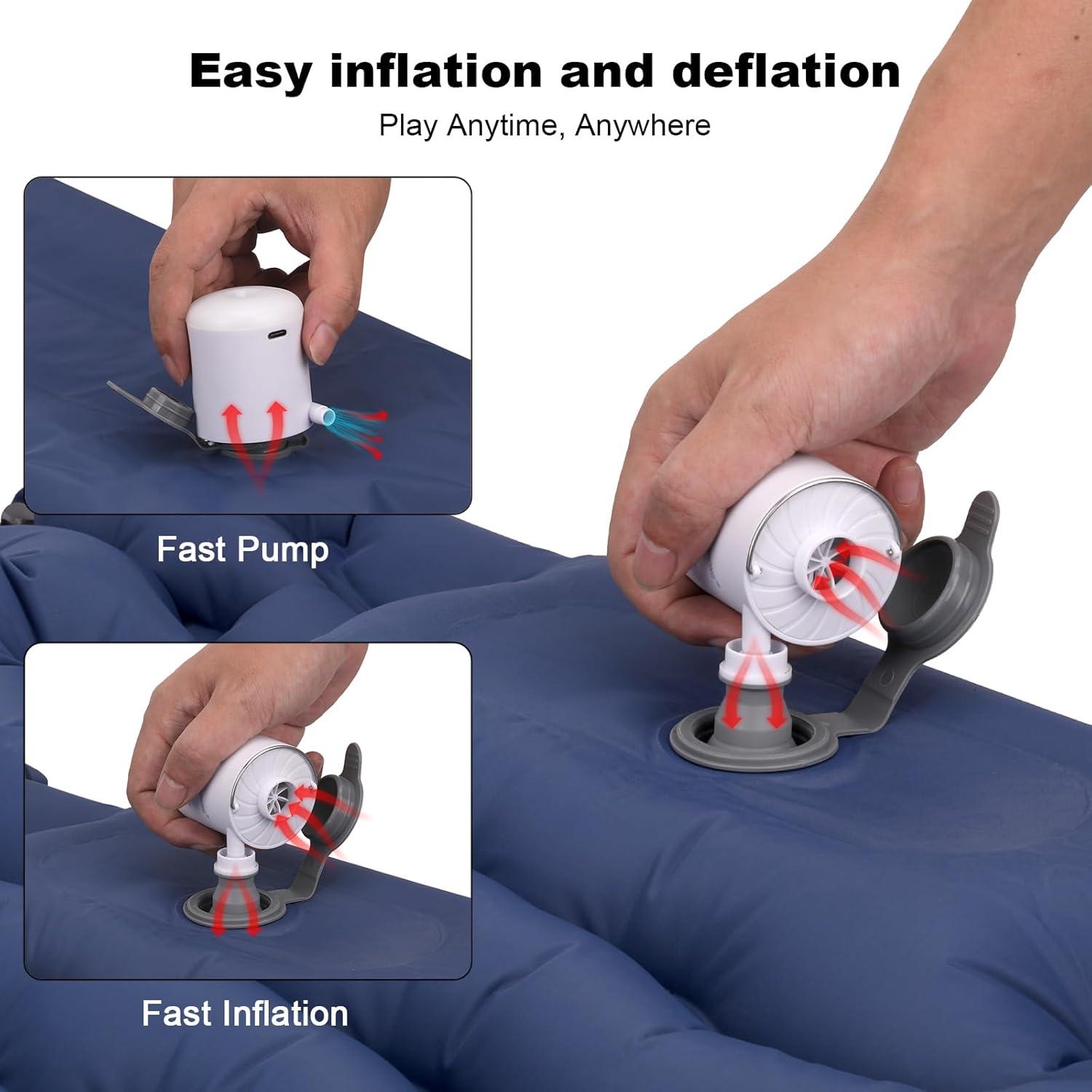 Easy inflation and deflation

Play Anytime, Anywhere

Fast Pump

Fast Inflation