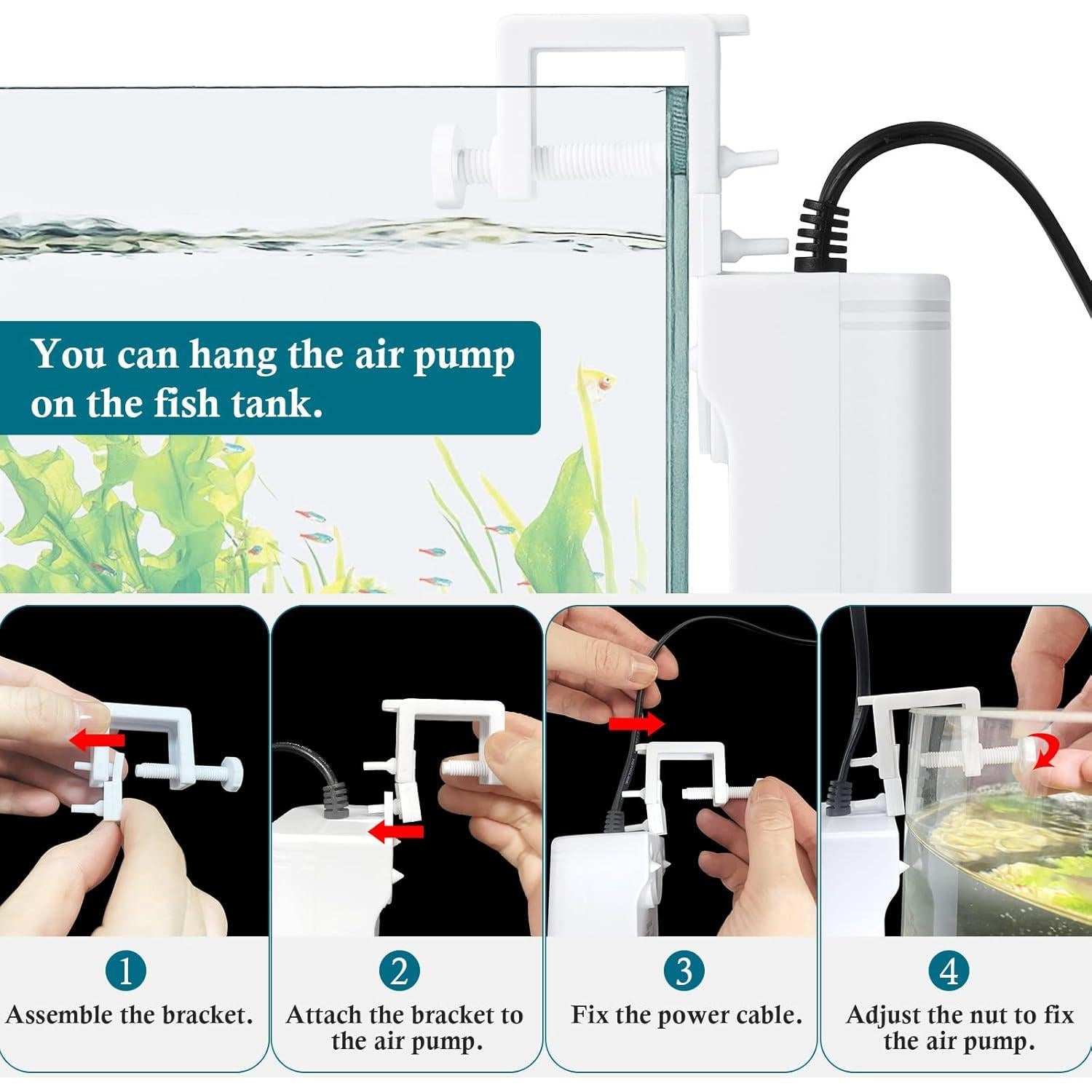 You can hang the air pump on the fish tank.

1
Assemble the bracket.

2
Attach the bracket to the air pump.

3
Fix the power cable.

4
Adjust the nut to fix the air pump.