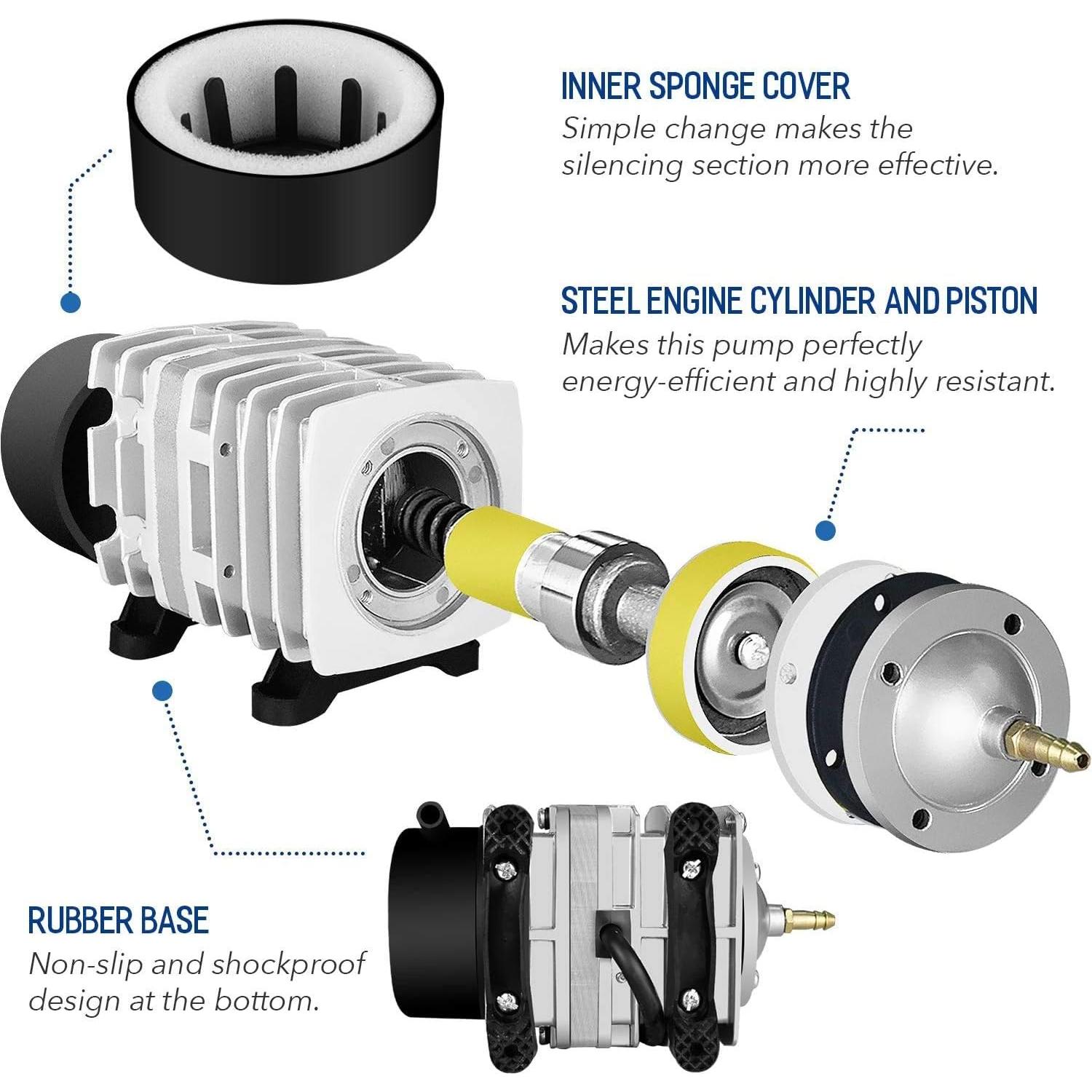 INNER SPONGE COVER
Simple change makes the silencing section more effective.

STEEL ENGINE CYLINDER AND PISTON
Makes this pump perfectly energy-efficient and highly resistant.

RUBBER BASE
Non-slip and shockproof design at the bottom.