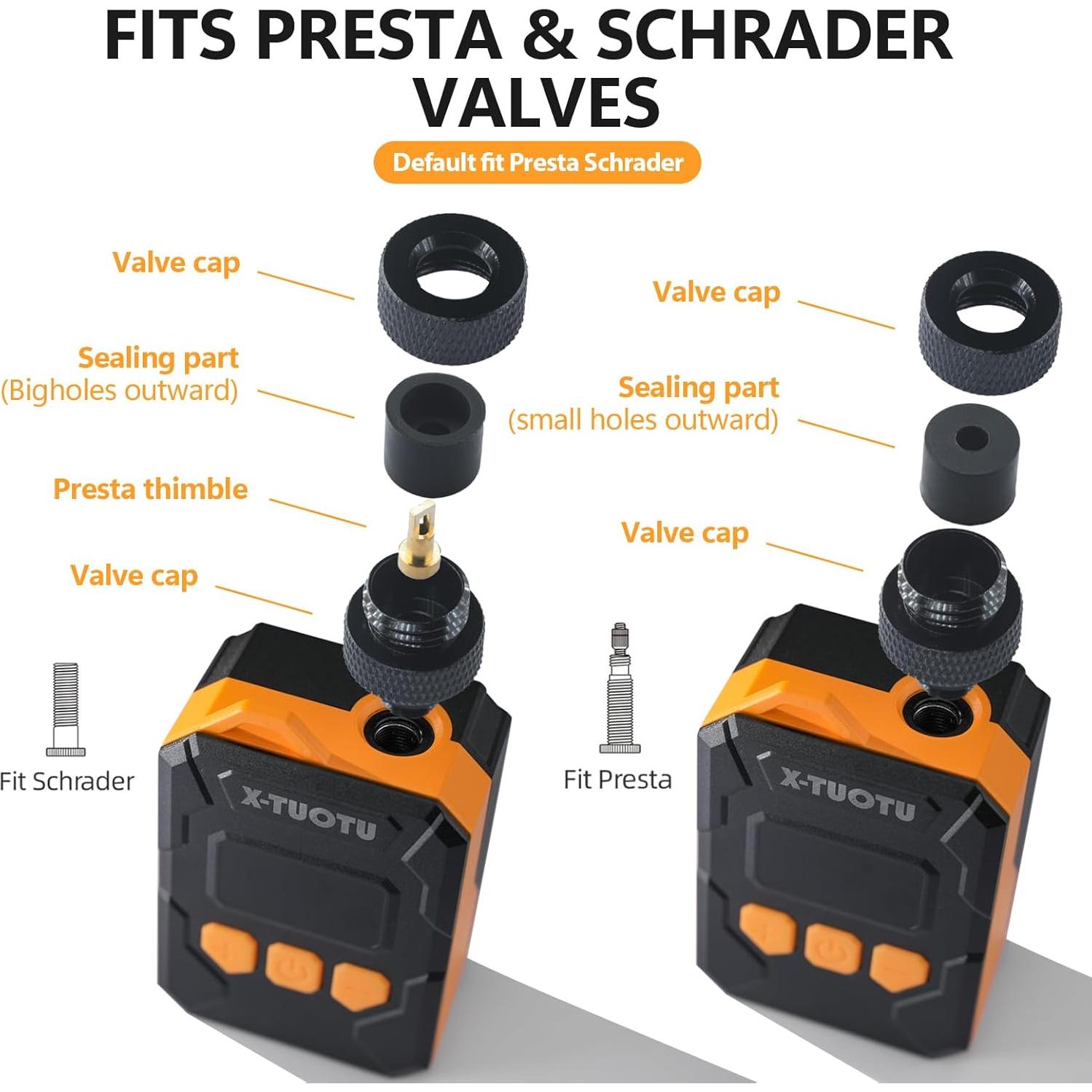 FITS PRESTA & SCHRADER VALVES

Default fit Presta Schrader

Valve cap

Sealing part
(Bigholes outward)

Presta thimble

Valve cap

Fit Schrader

X-TUOTU

Valve cap

Sealing part
(small holes outward)

Valve cap

Fit Presta

X-TUOTU