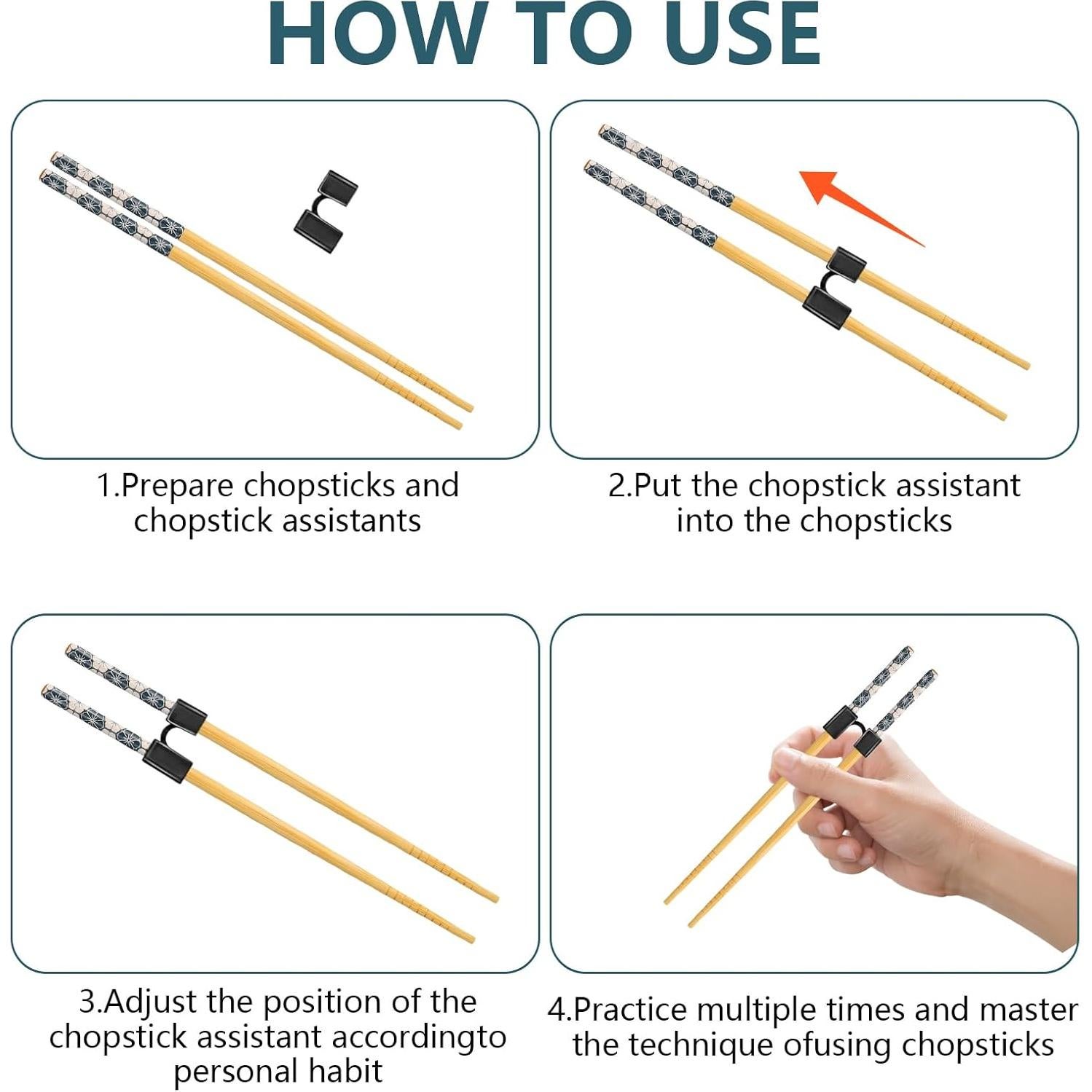 HOW TO USE

1.Prepare chopsticks and chopstick assistants

2.Put the chopstick assistant into the chopsticks

3.Adjust the position of the chopstick assistant accordingto personal habit

4.Practice multiple times and master the technique ofusing chopsticks