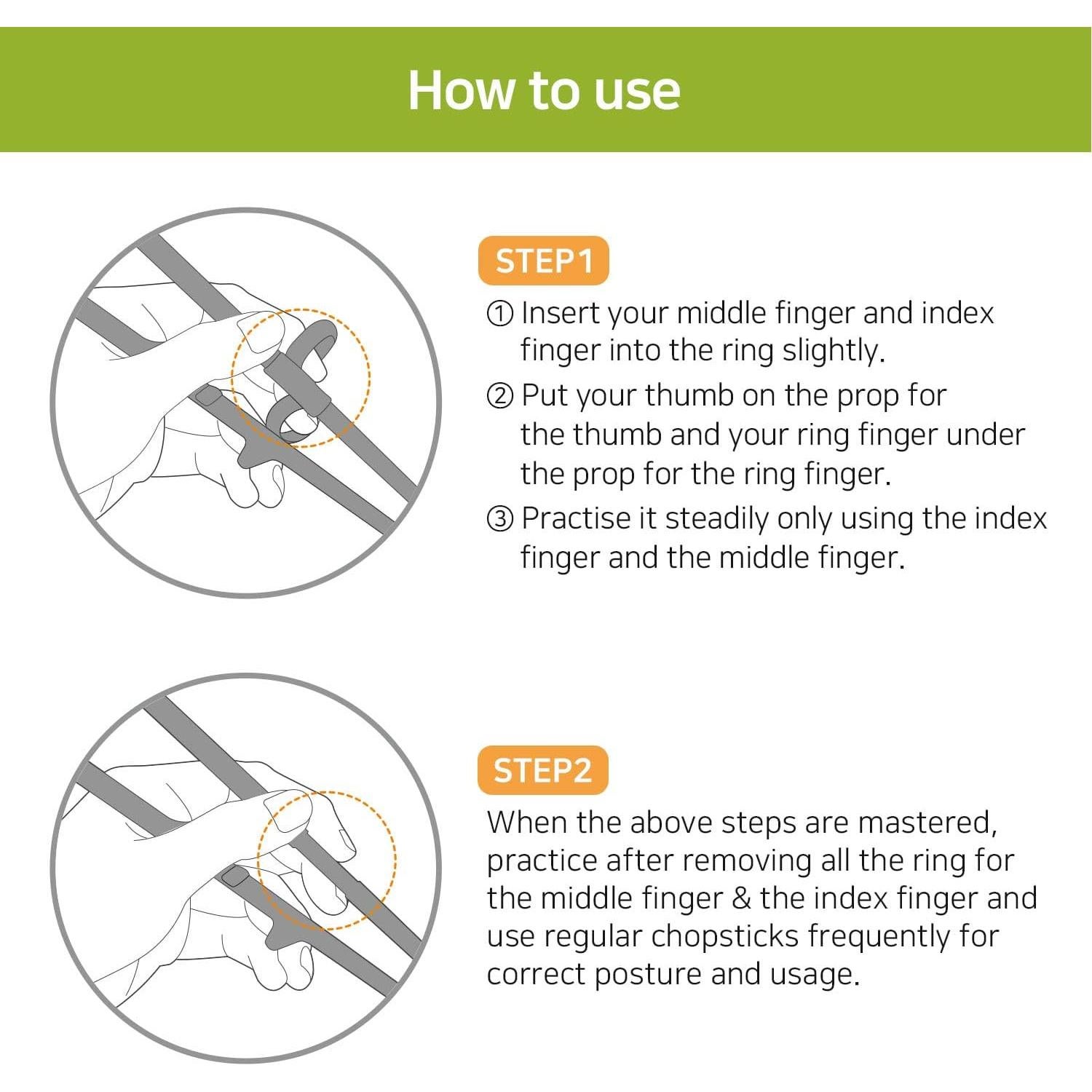 How to use

STEP1

① Insert your middle finger and index finger into the ring slightly.

② Put your thumb on the prop for the thumb and your ring finger under the prop for the ring finger.

③ Practise it steadily only using the index finger and the middle finger.

STEP2

When the above steps are mastered, practice after removing all the ring for the middle finger & the index finger and use regular chopsticks frequently for correct posture and usage.