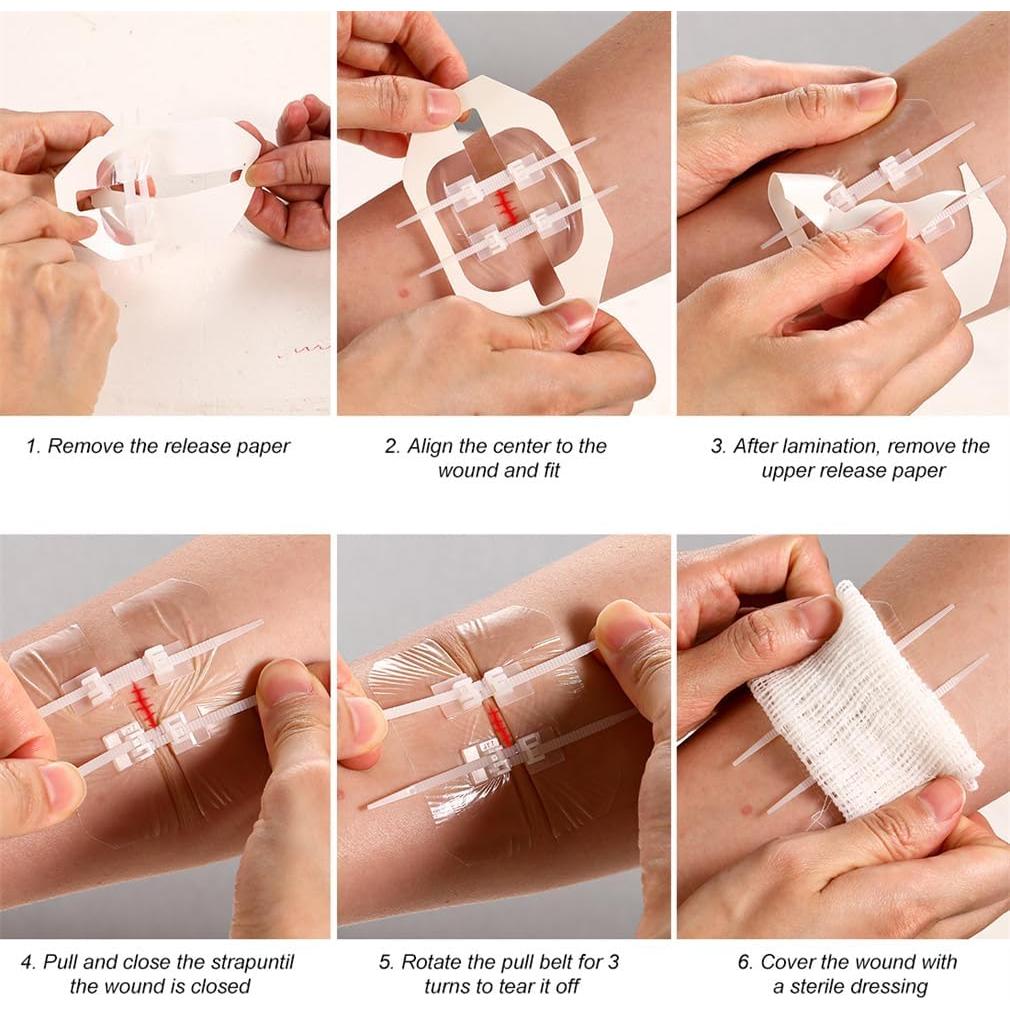 1. Remove the release paper

2. Align the center to the wound and fit

3. After lamination, remove the upper release paper

4. Pull and close the strapuntil the wound is closed

5. Rotate the pull belt for 3 turns to tear it off

6. Cover the wound with a sterile dressing