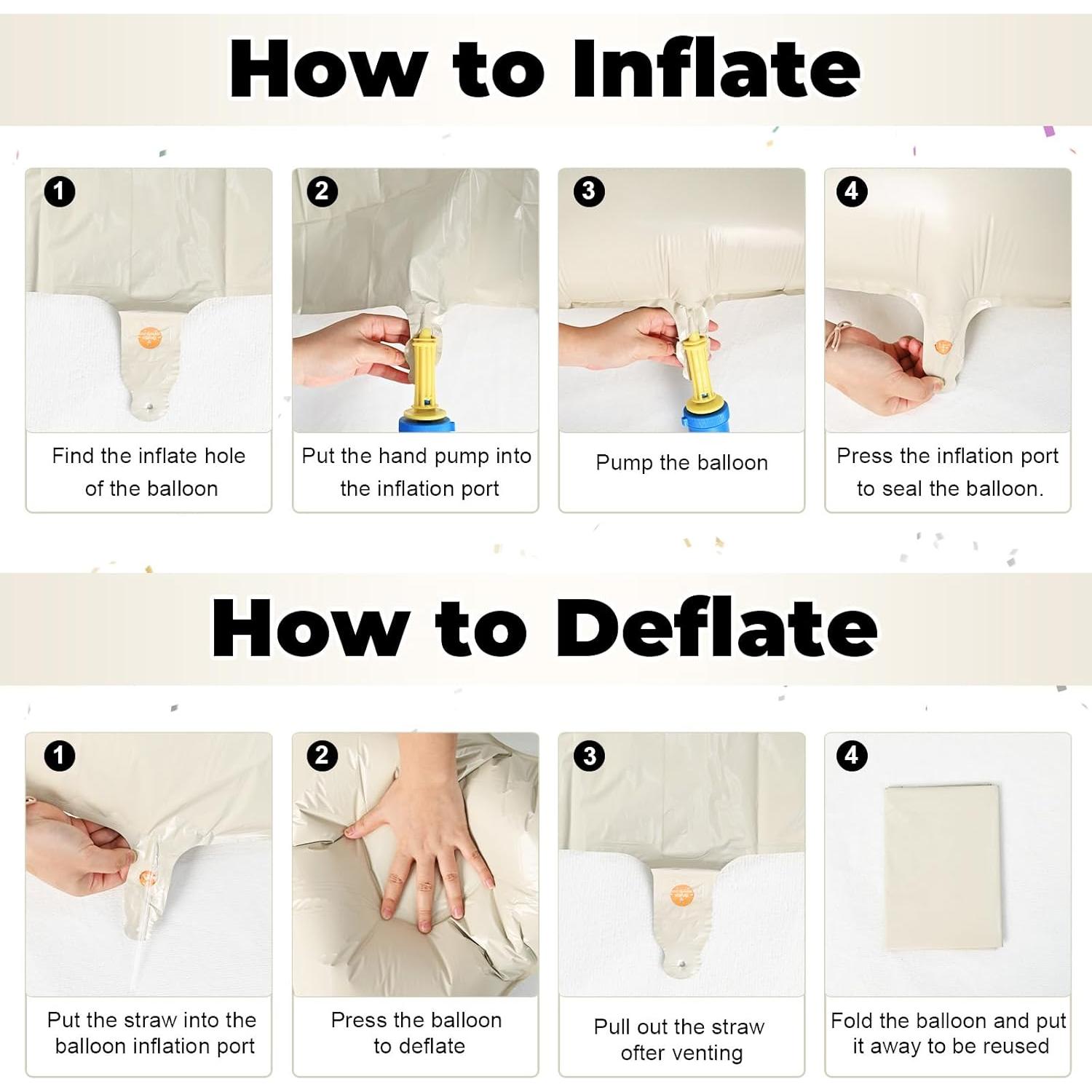 How to Inflate

1

Find the inflate hole of the balloon

2

Put the hand pump into the inflation port

3

Pump the balloon

4

Press the inflation port to seal the balloon.

How to Deflate

1

Put the straw into the balloon inflation port

2

Press the balloon to deflate

3

Pull out the straw ofter venting

4

Fold the balloon and put it away to be reused