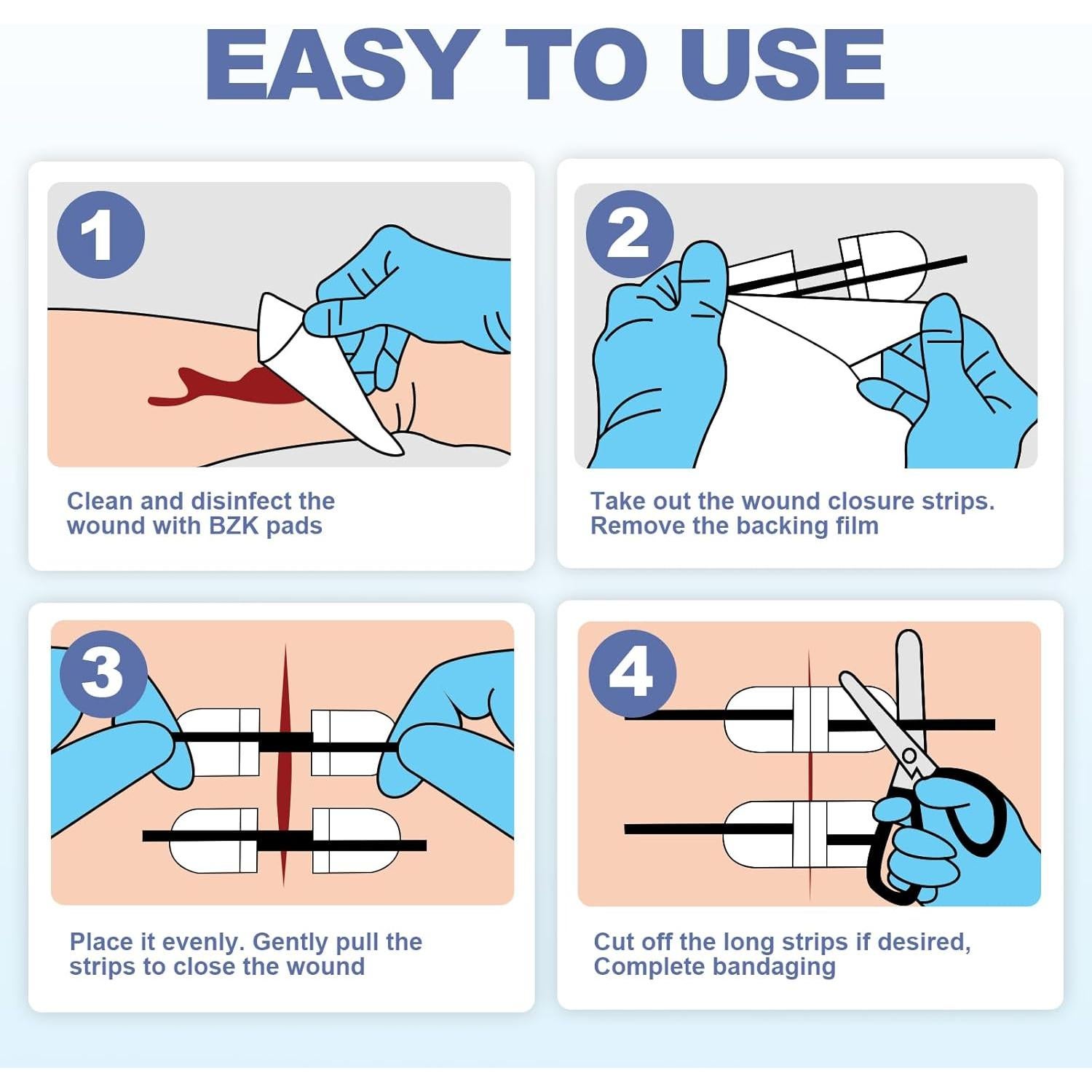 EASY TO USE

1

Clean and disinfect the wound with BZK pads

2

Take out the wound closure strips. Remove the backing film

3

Place it evenly. Gently pull the strips to close the wound

4

Cut off the long strips if desired, Complete bandaging